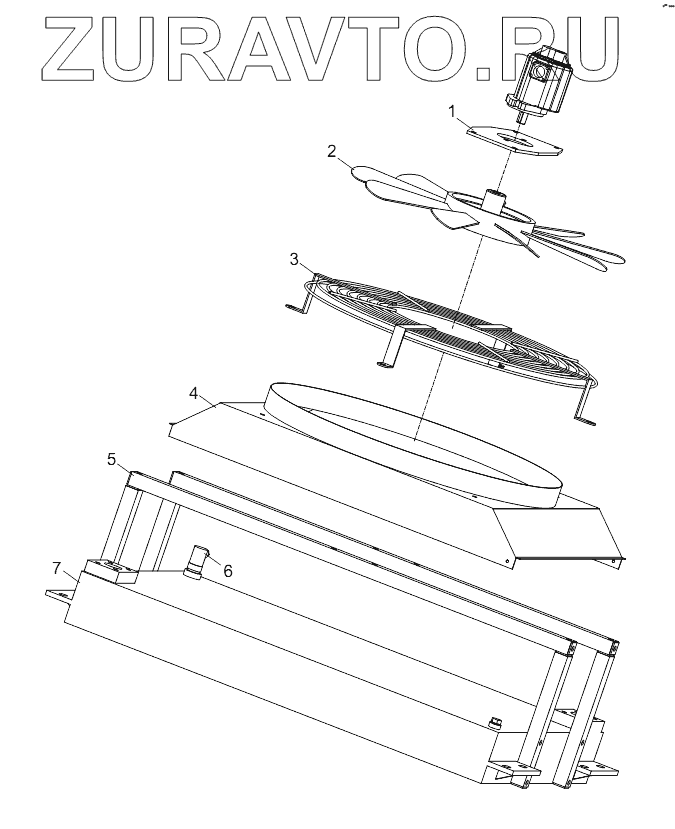 ZURAVTO.RU

1
2
3
4
5
6
7