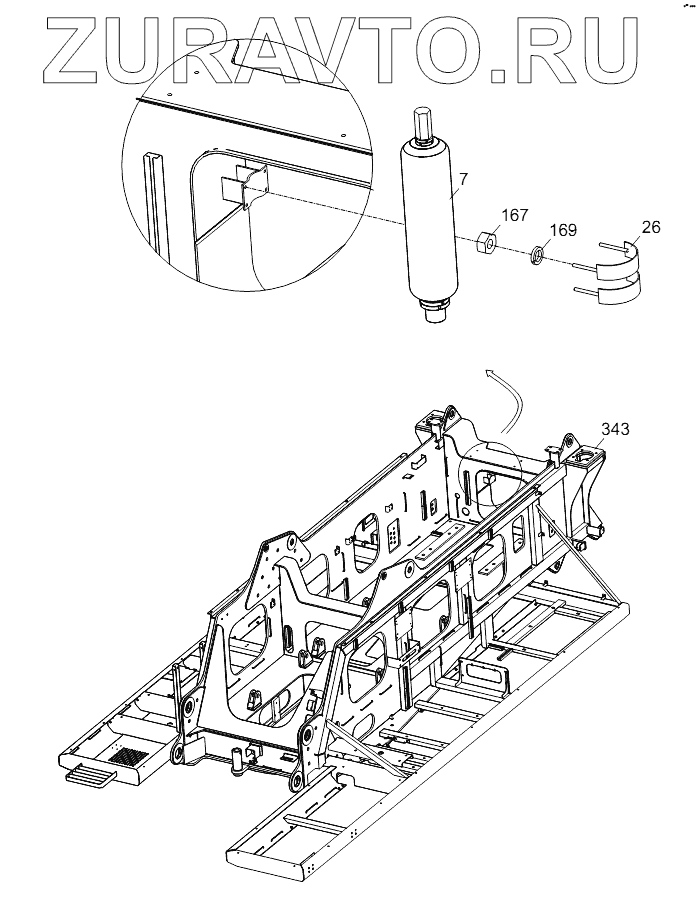 ZURAVTO.RU

7

167

169

26

343