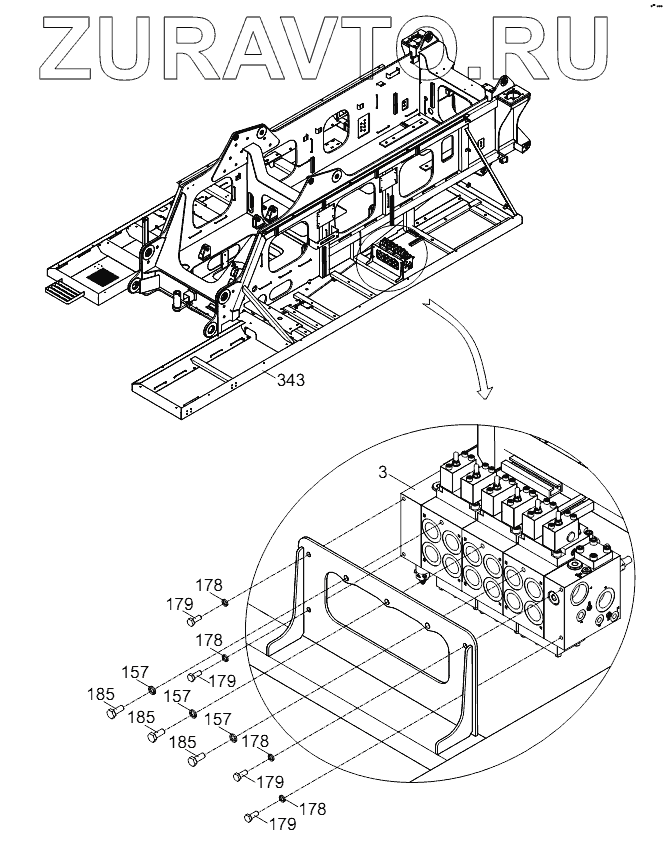 ZURAVTO.RU

343

3

178
179
178
157
179
185
157
185
157
185
178
179
178
179