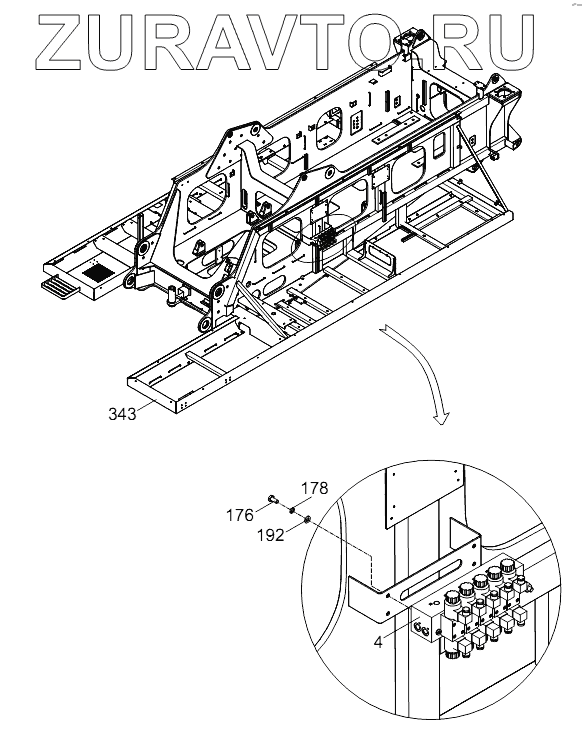 ZURAVTO.RU

343

178
176
192

4