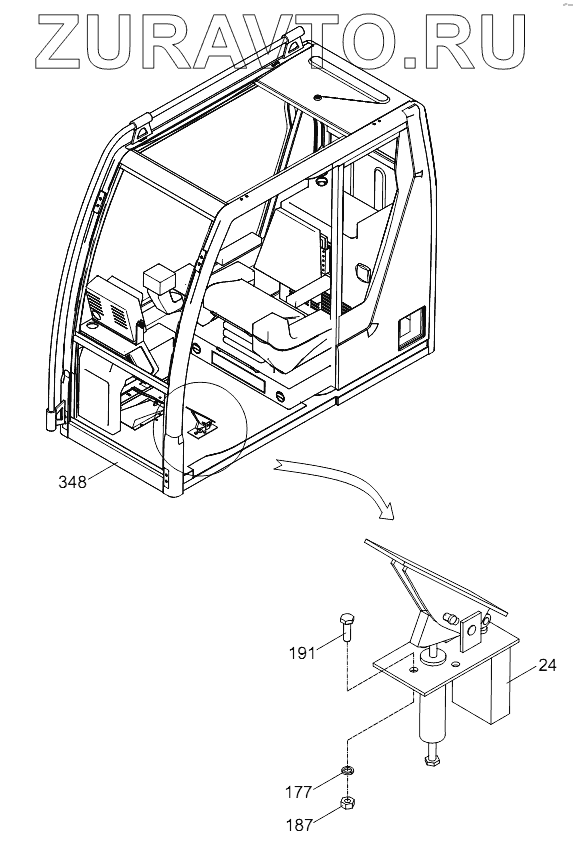 ZURAVTO.RU

348

191

24

177

187