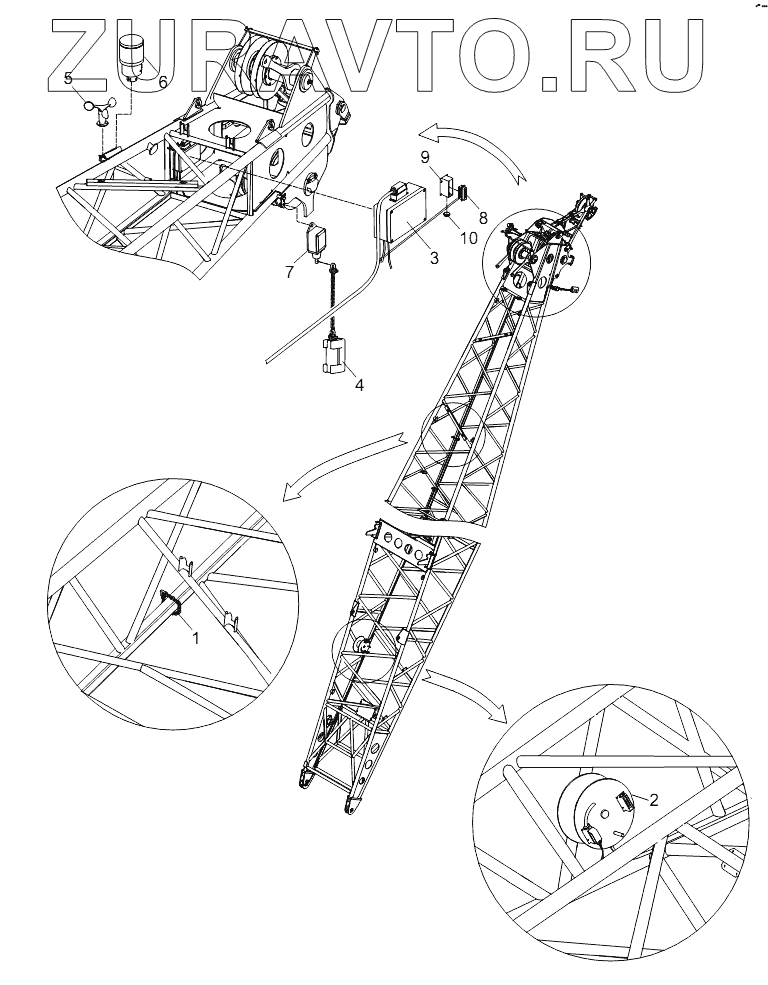 ZURAVTO.RU

5
6
9
8
10
3
7
4
1
2