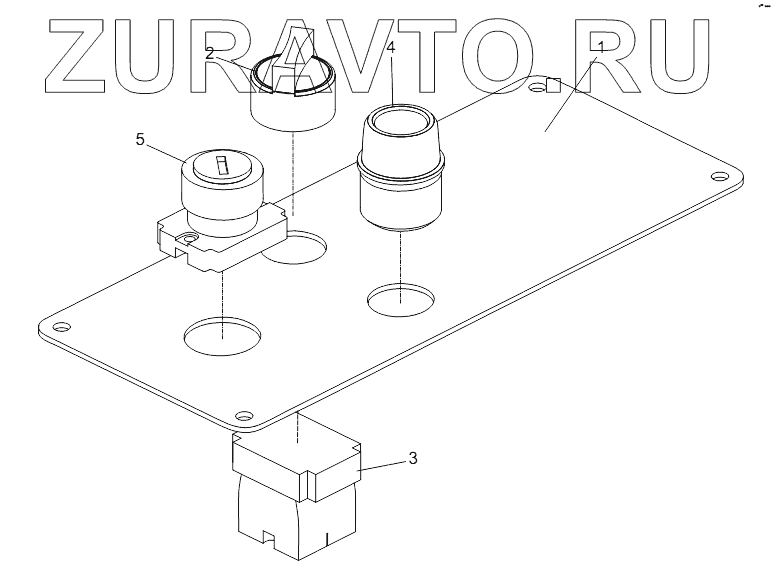 ZURAVTO.RU

2
4
1
5
3