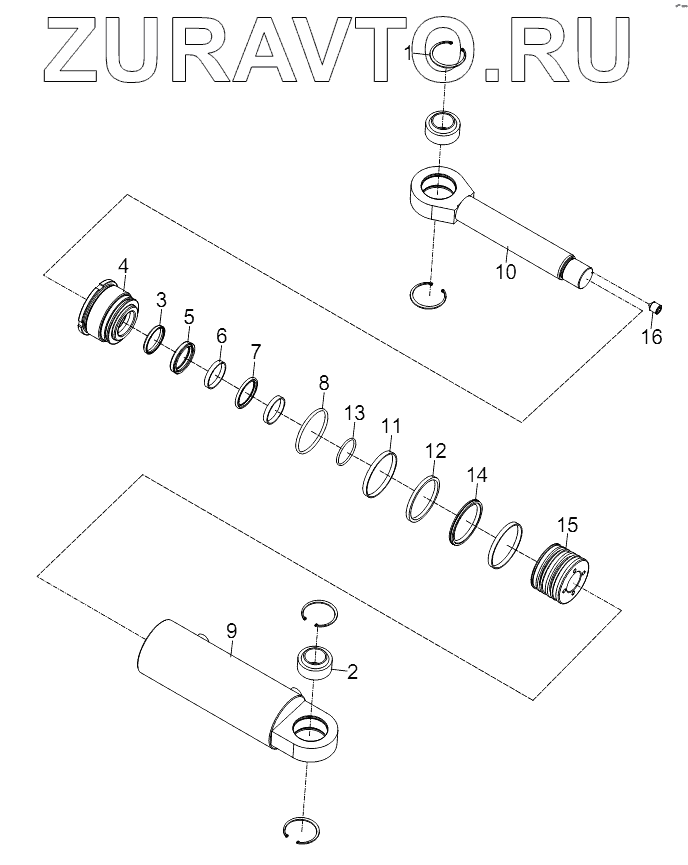 ZURAVTO.RU

1
10
16
4
3
5
6
7
8
13
11
12
14
15
9
2