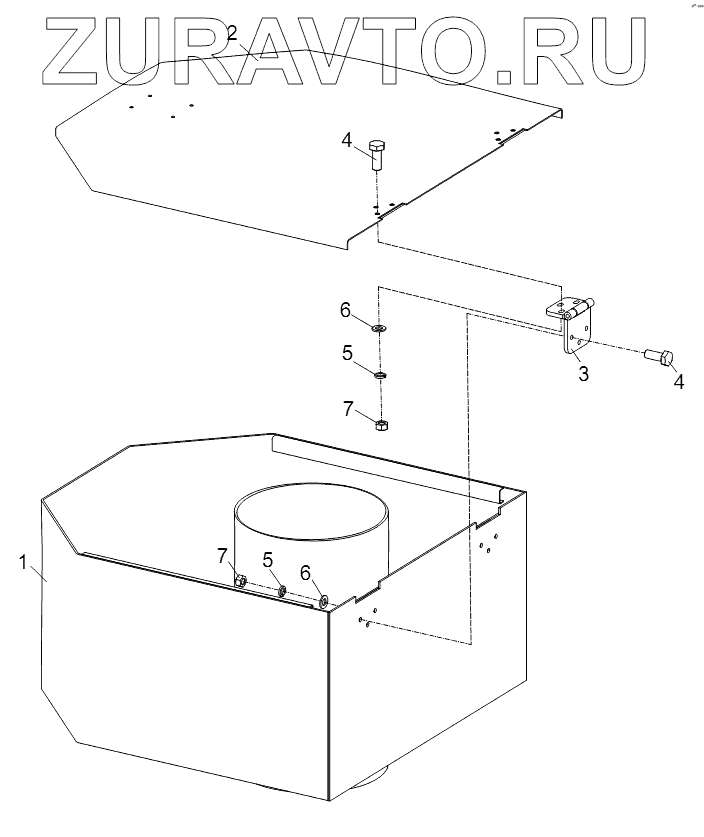 ZURAVTO.RU

2

4

6

5

7

3

4

1

7

5

6