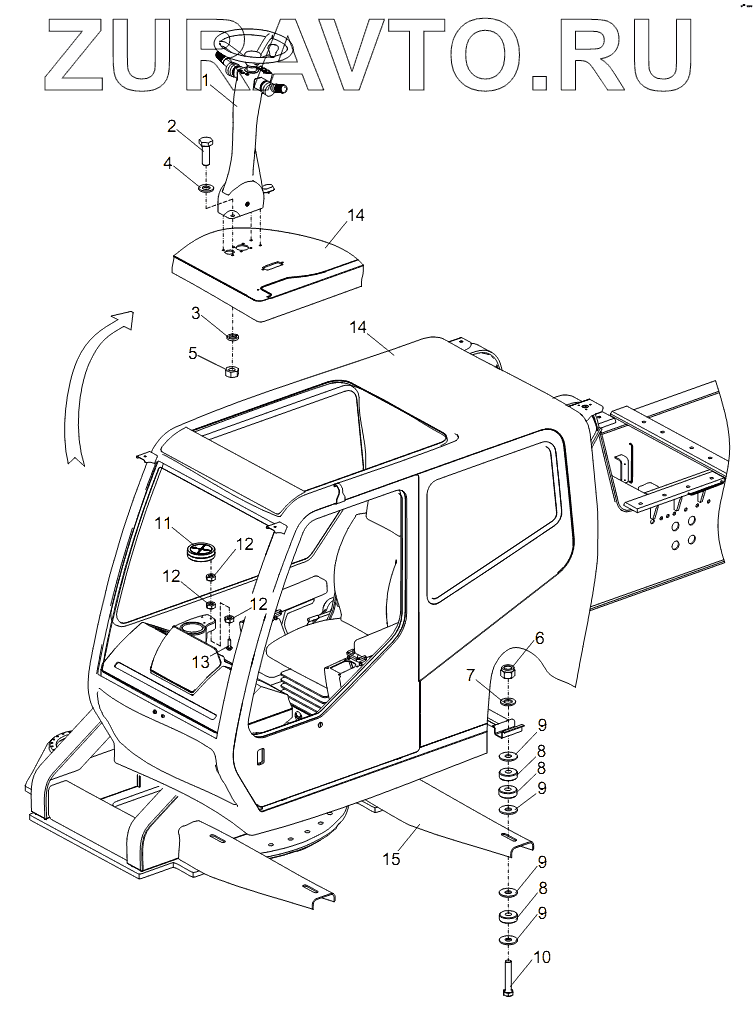 ZURAVTO.RU

1
2
4
14
3
5
14
11
12
12
12
13
6
7
9
8
8
9
15
9
8
9
10