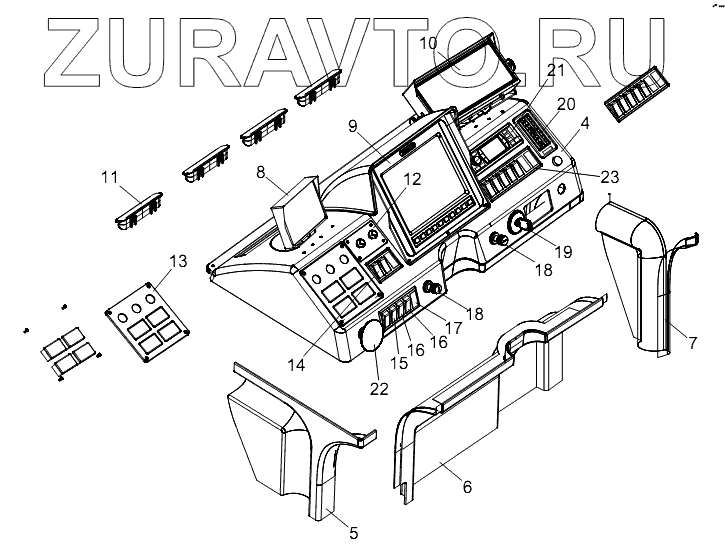 ZURAVTO.RU

10
21
20
4
9
23
11
8
12
19
18
13
18
17
16
16
15
14
22
7
6
5