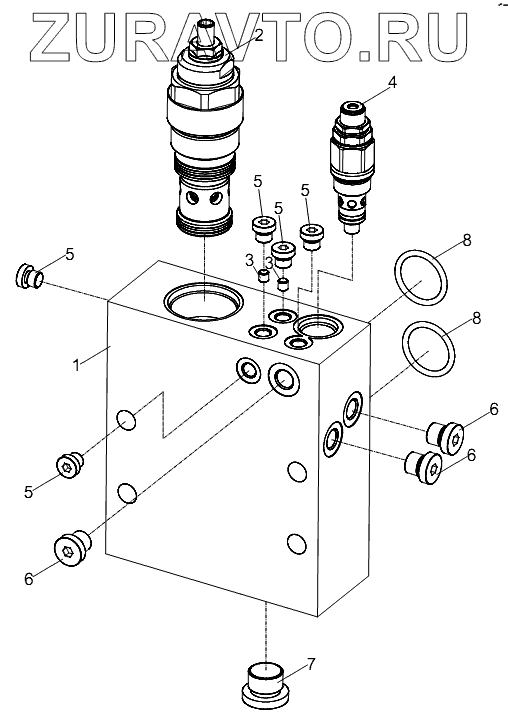 ZURAVTO.RU

2
4
5
5
5
5
3
3
8
8
1
6
6
5
6
7