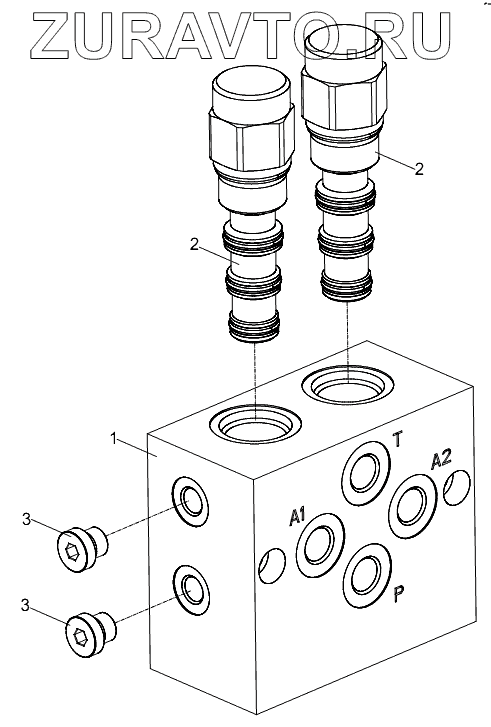 ZURAVTO.RU

2

2

1

T

A2

A1

P

3

3