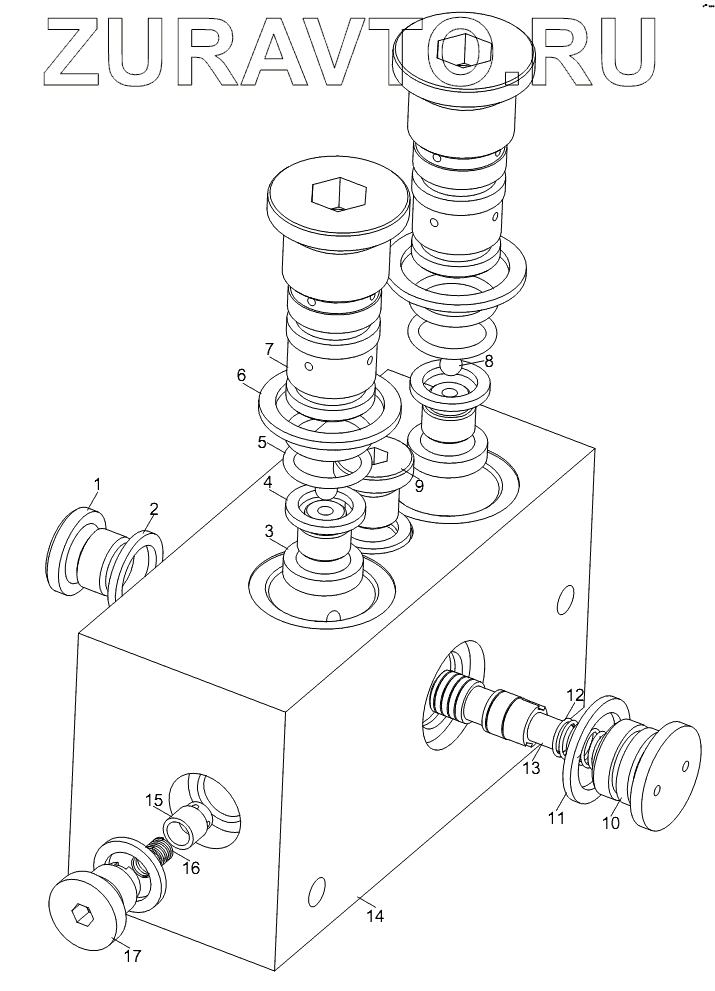 ZURAVTO.RU

7
8
6
5
9
4
1
2
3
12
13
11
10
15
16
14
17