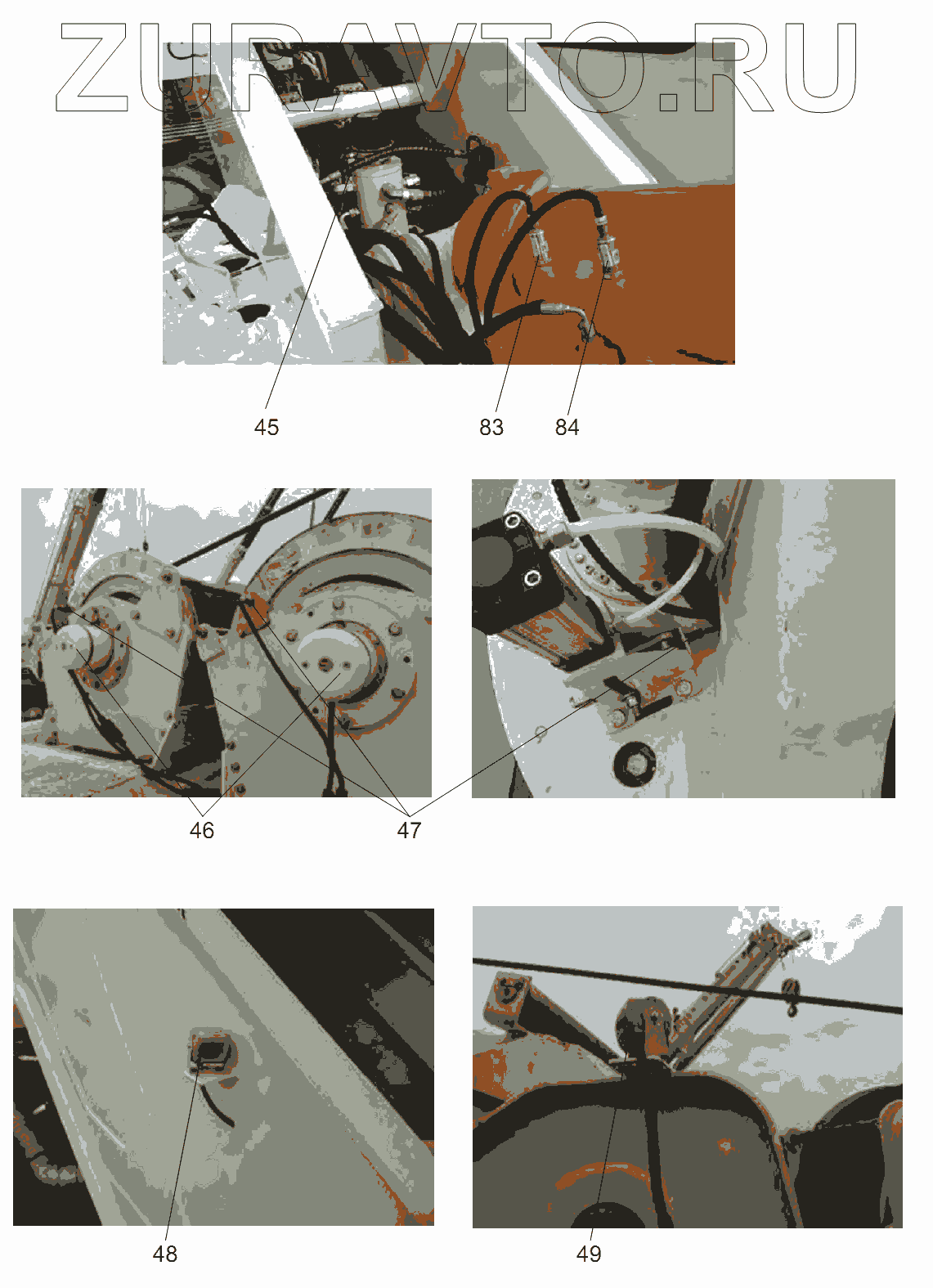 ZURAVTO.RU

45

83

84

46

47

48

49