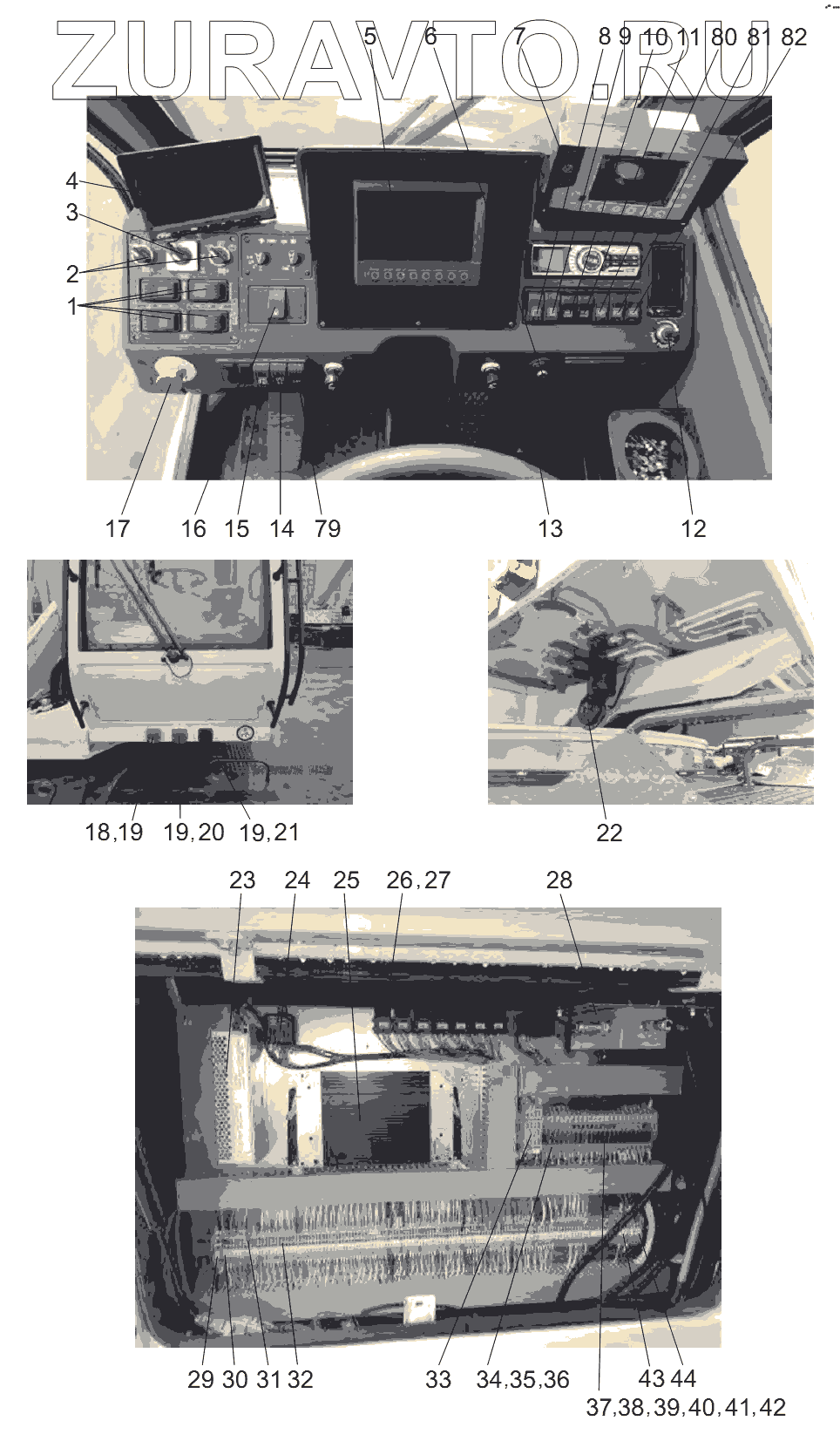 ZURAVTO.RU

5 6 7 8 9 10 11 80 81 82

4
3
2
1

17 16 15 14 79 13 12

18,19 19,20 19,21

22

23 24 25 26,27 28

29 30 31 32 33 34,35,36 43 44
37,38,39,40,41,42