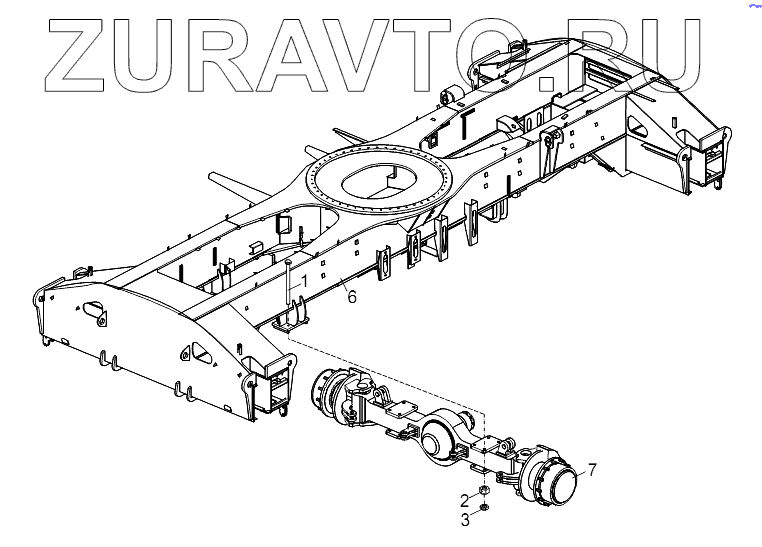 ZURAVTO.RU

1
6
7
2
3