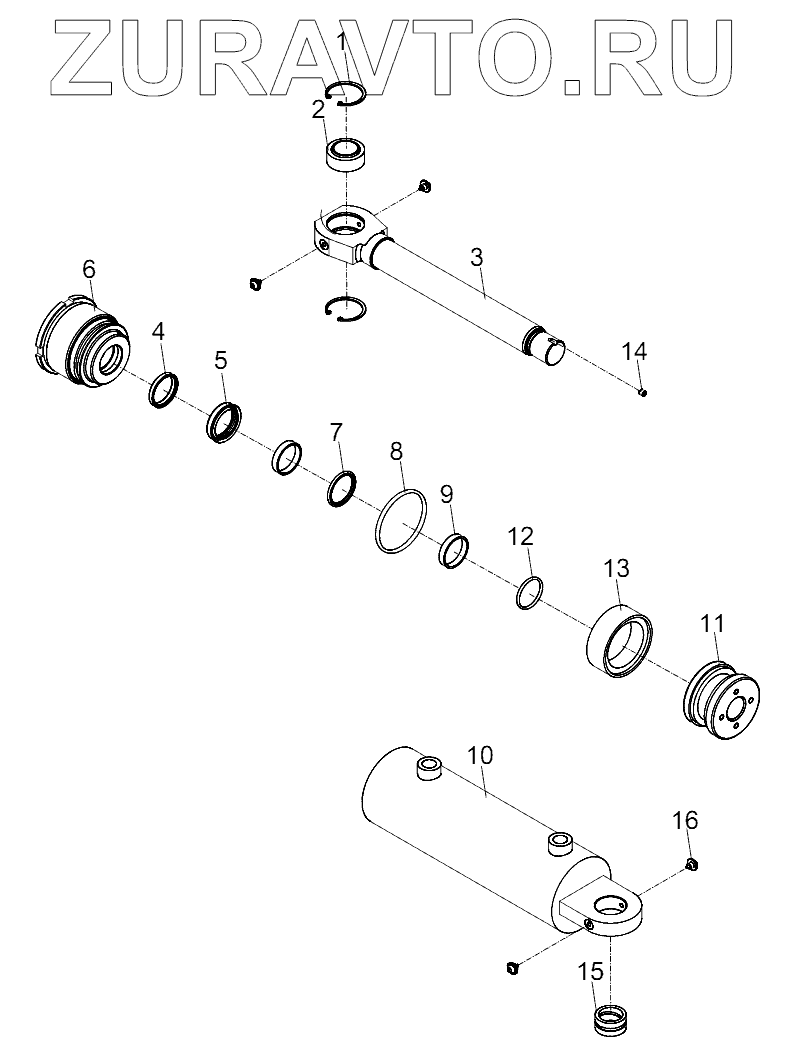 ZURAVTO.RU

1
2
3
6
4
5
14
7
8
9
12
13
11
10
16
15