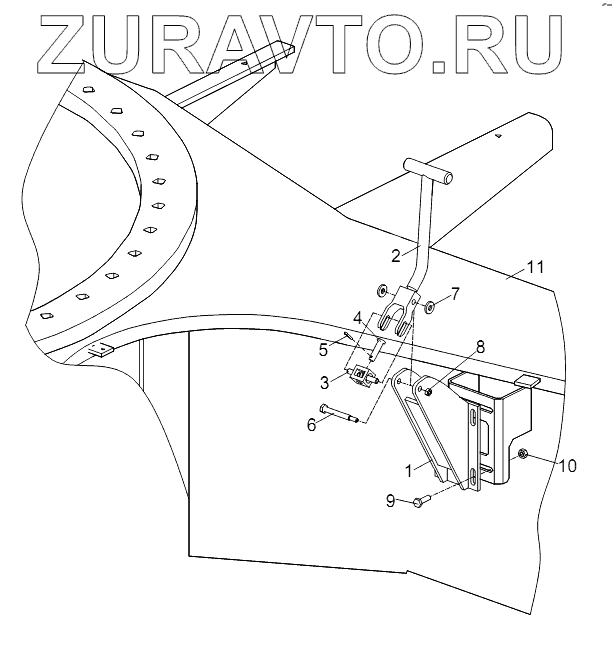 ZURAVTO.RU

2
11
7
4
5
8
3
6
1
10
9