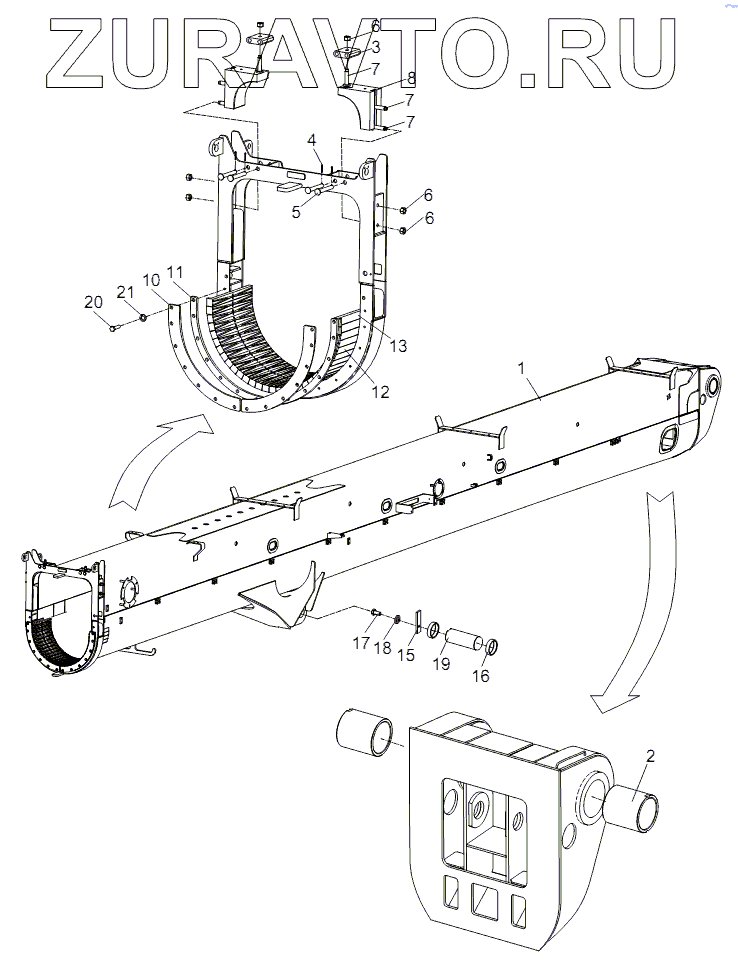 ZURAVTO.RU

6
3
7
8
7
7
4
5
6
6
20
21
10
11
13
12
1
17
18
15
19
16
2