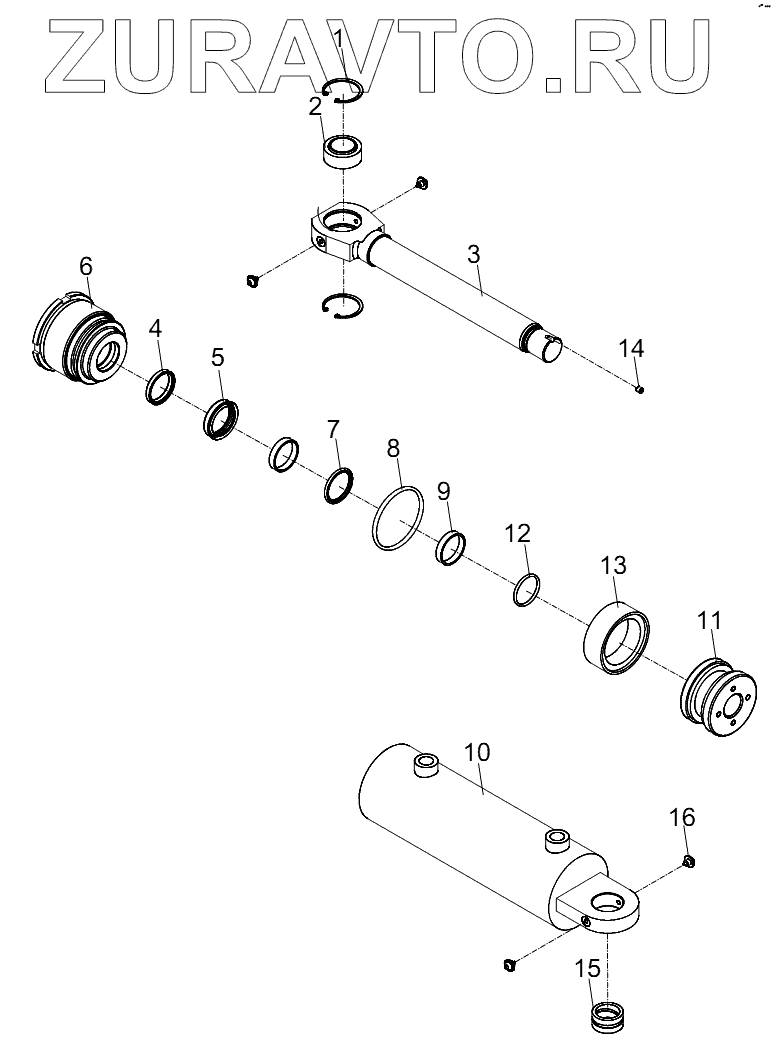 ZURAVTO.RU

1
2
3
6
4
5
14
7
8
9
12
13
11
10
16
15