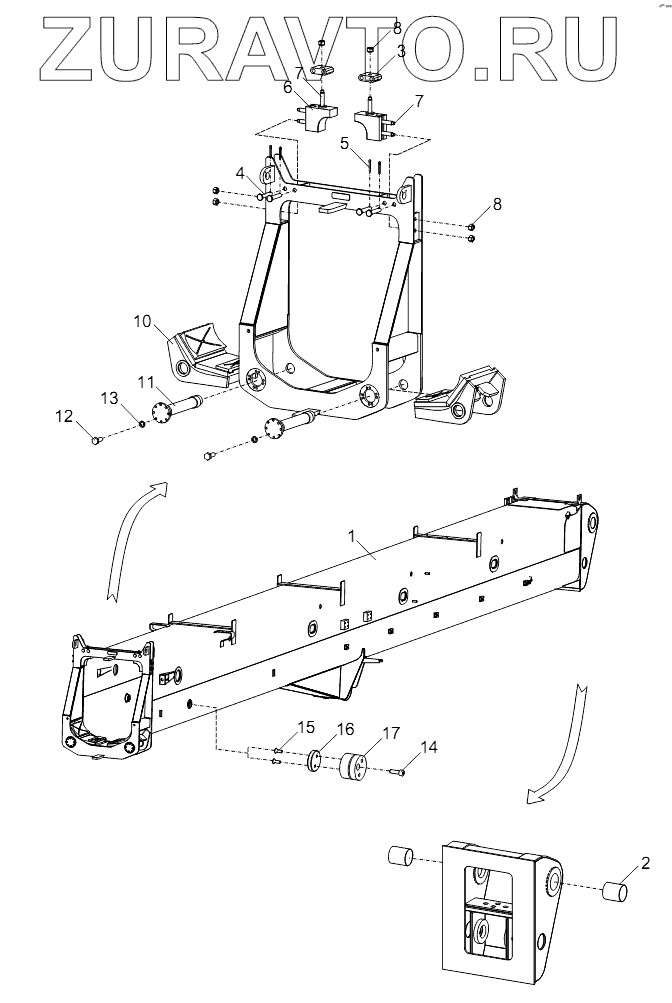 ZURAVTO.RU

8
3
7
6
7
5
4
8
10
11
13
12
1
15
16
17
14
2