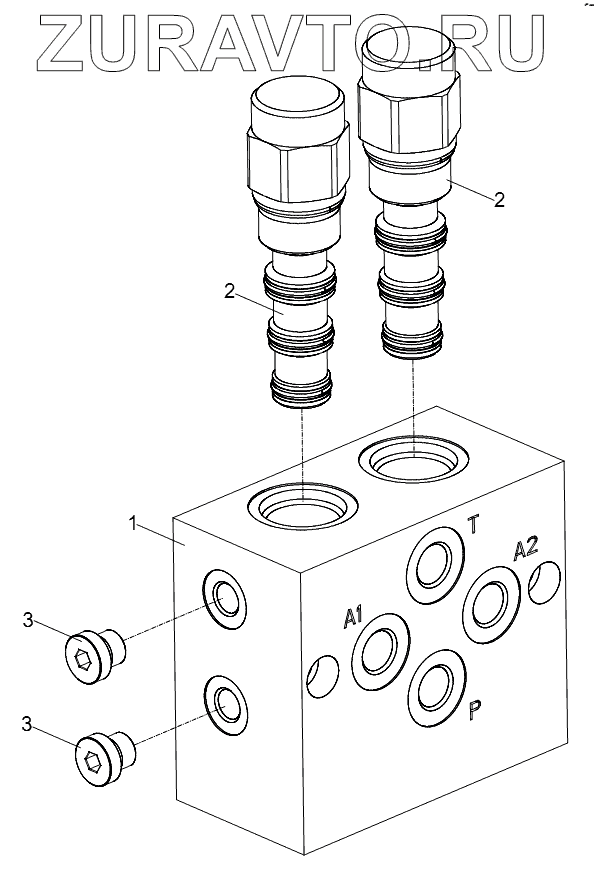 ZURAVTO.RU

2

2

1

T

A2

A1

P

3

3