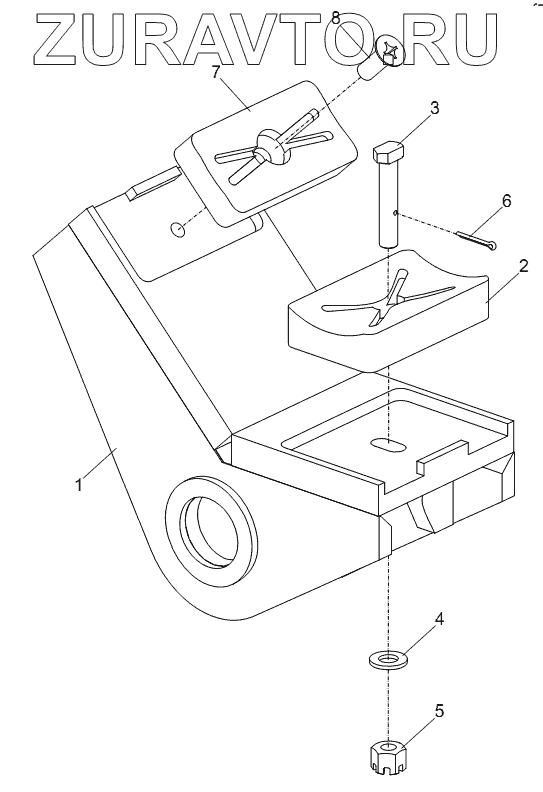 ZURAVTO.RU
8
7
3
6
2
1
4
5