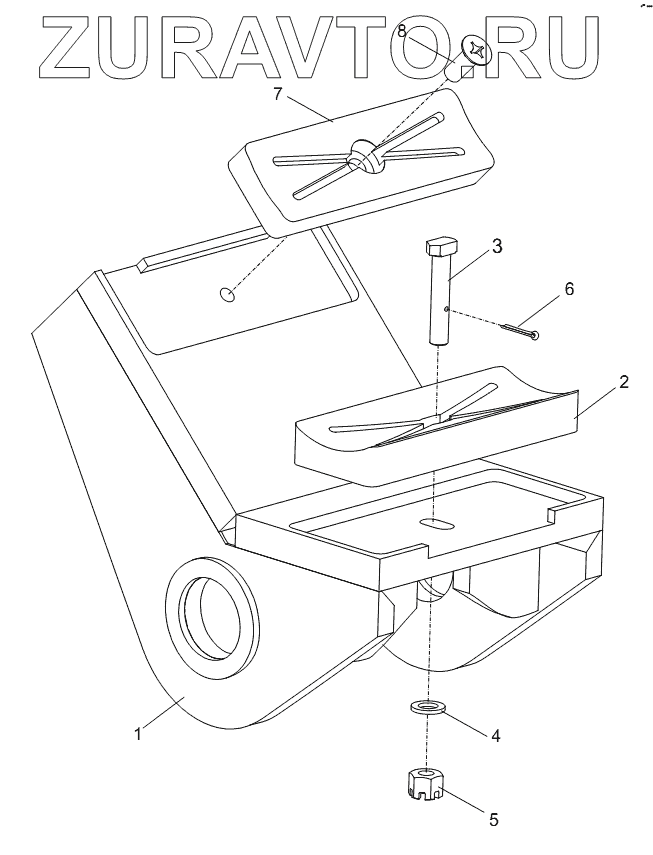 ZURAVTO.RU

8
7
3
6
2
1
4
5