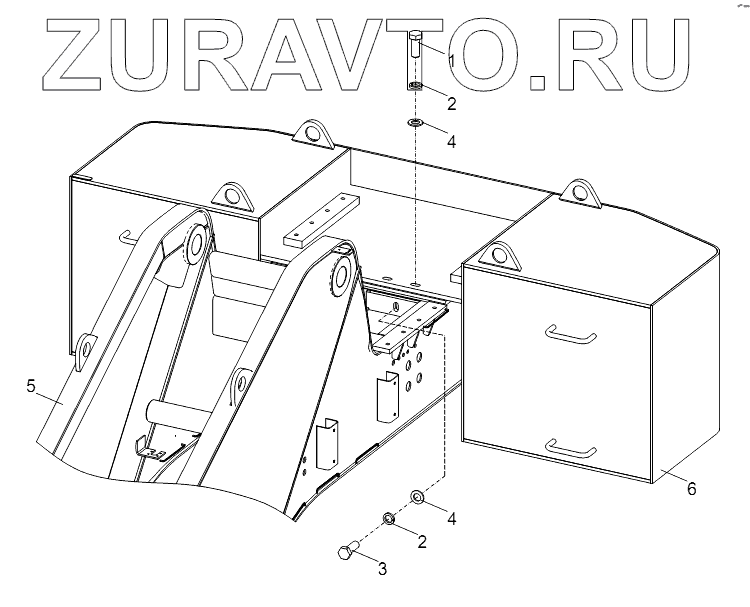 ZURAVTO.RU

1
2
4
5
6
4
2
3