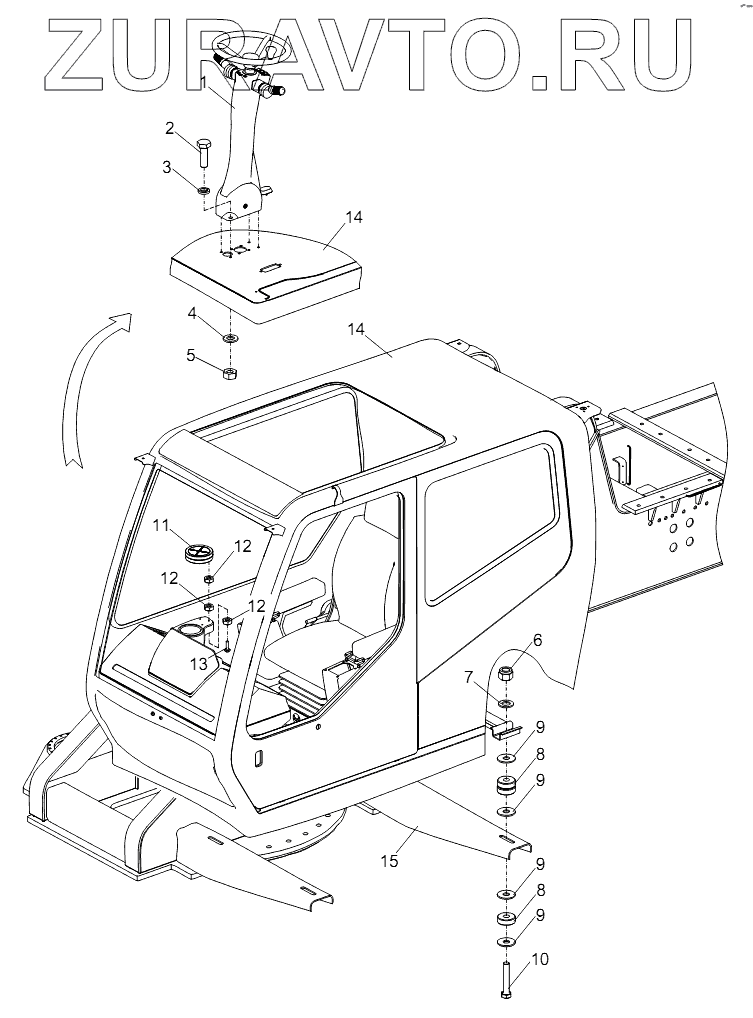 ZURAVTO.RU

1
2
3
14
4
5
14
11
12
12
12
13
6
7
9
8
9
15
9
8
9
10