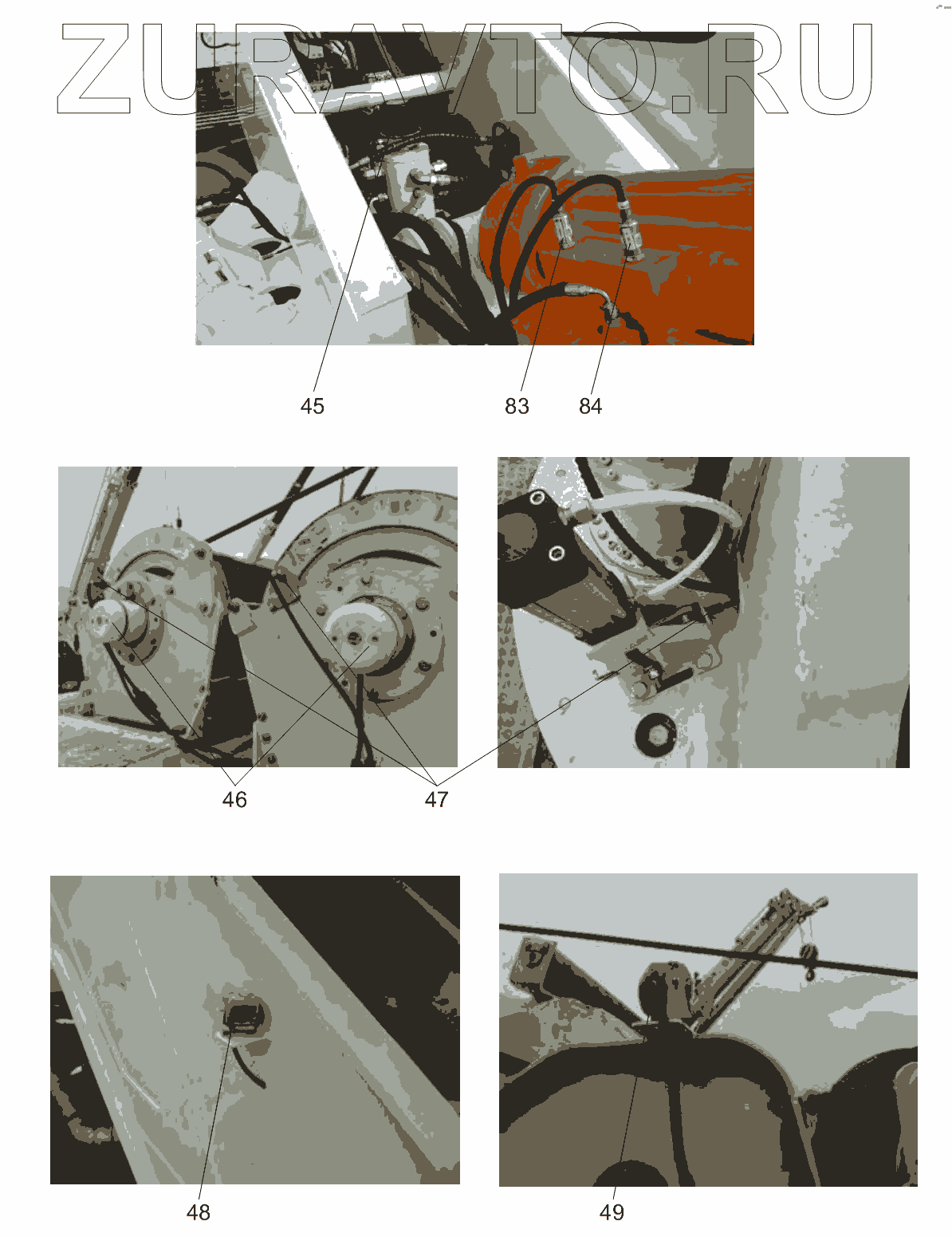 ZURAVTO.RU

45

83

84

46

47

48

49