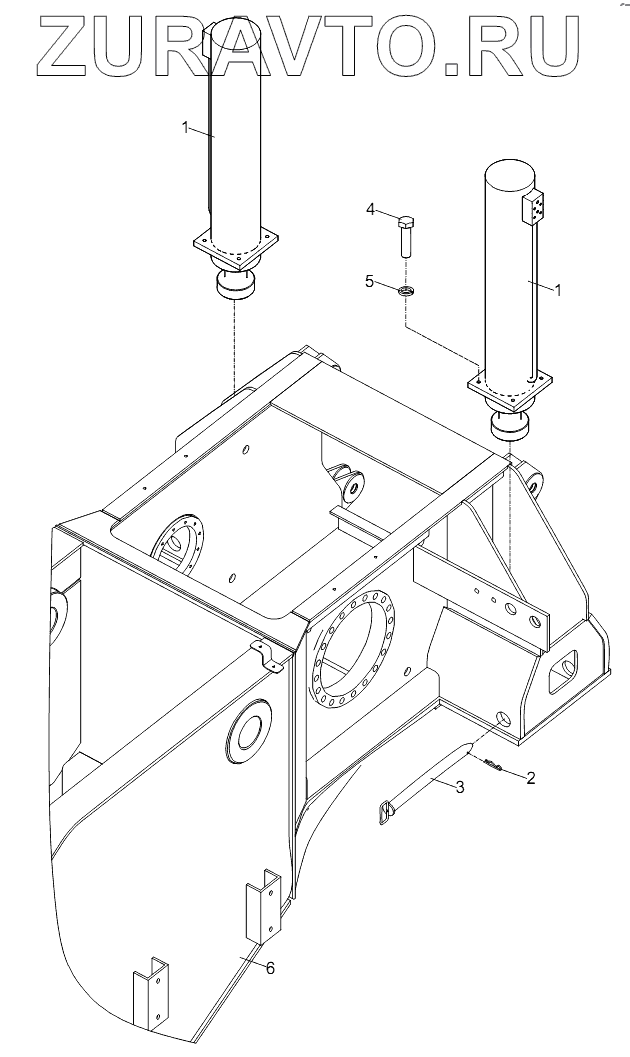 ZURAVTO.RU

1

4

5

1

2

3

6