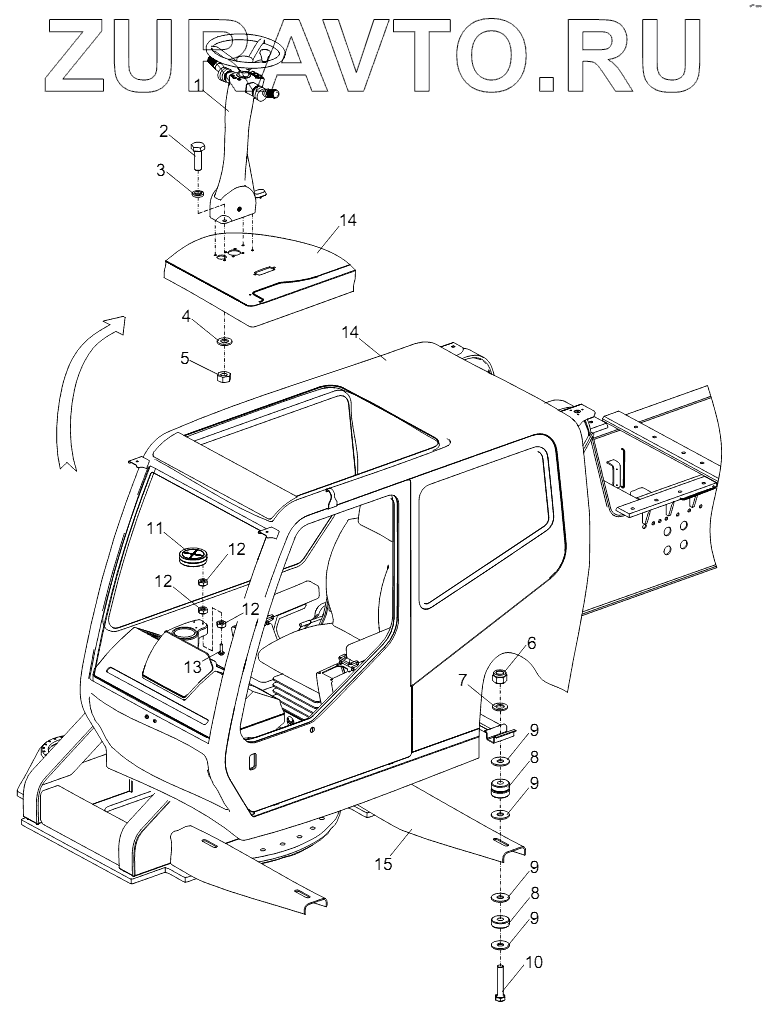 ZUPAVTO.RU

1
2
3
14
4
5
14
11
12
12
12
13
6
7
9
8
9
15
9
8
9
10