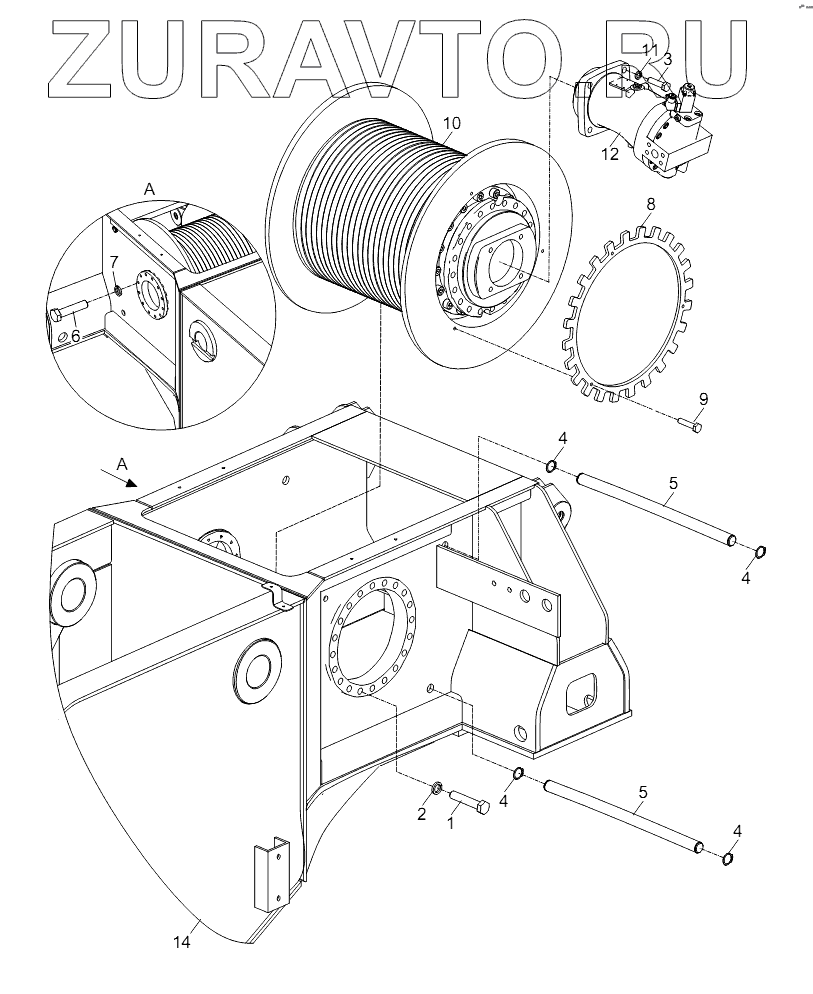 ZURAVTO.RU

11
3
12
10
8
A
7
6
9
A
4
5
4
2
1
4
5
4
14