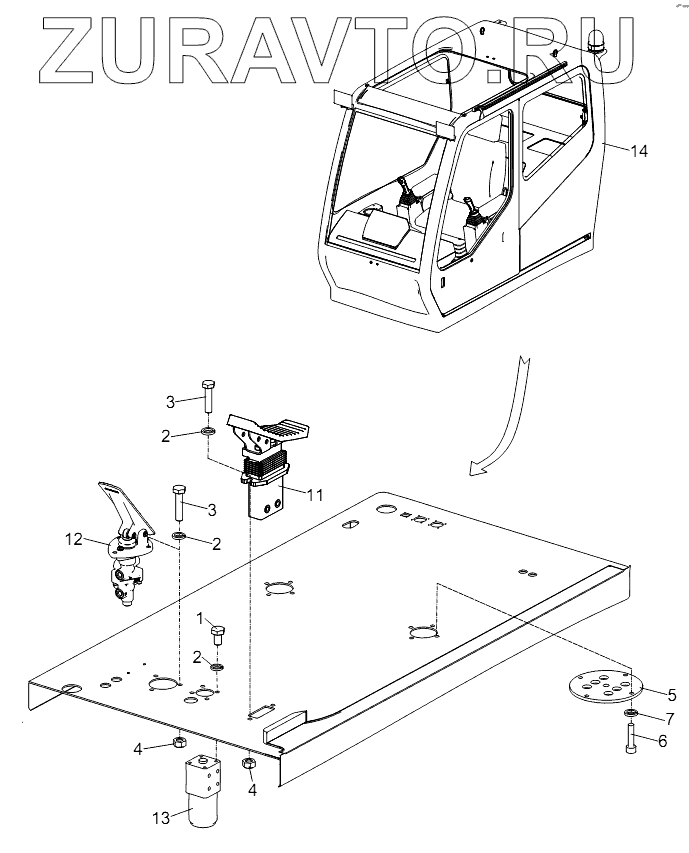 ZURAVTO.RU

14
3
2
11
3
12
2
1
2
5
7
6
4
4
13