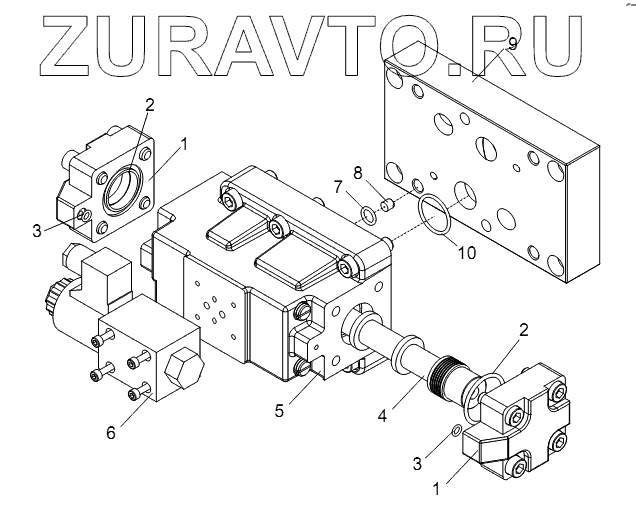 ZURAVTO.RU

9
2
1
3
8
7
10
2
5
4
6
3
1