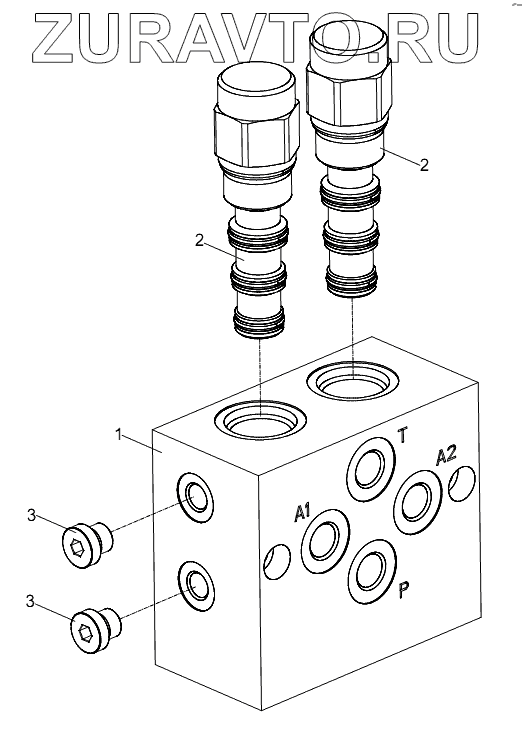 ZURAVTO.RU

2
2
1
T
A2
A1
P
3
3