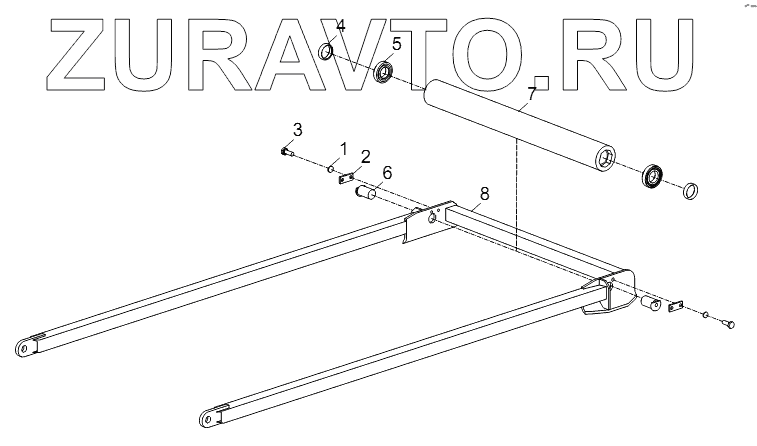 ZURAVTO.RU

4
5
7
3
1
2
6
8