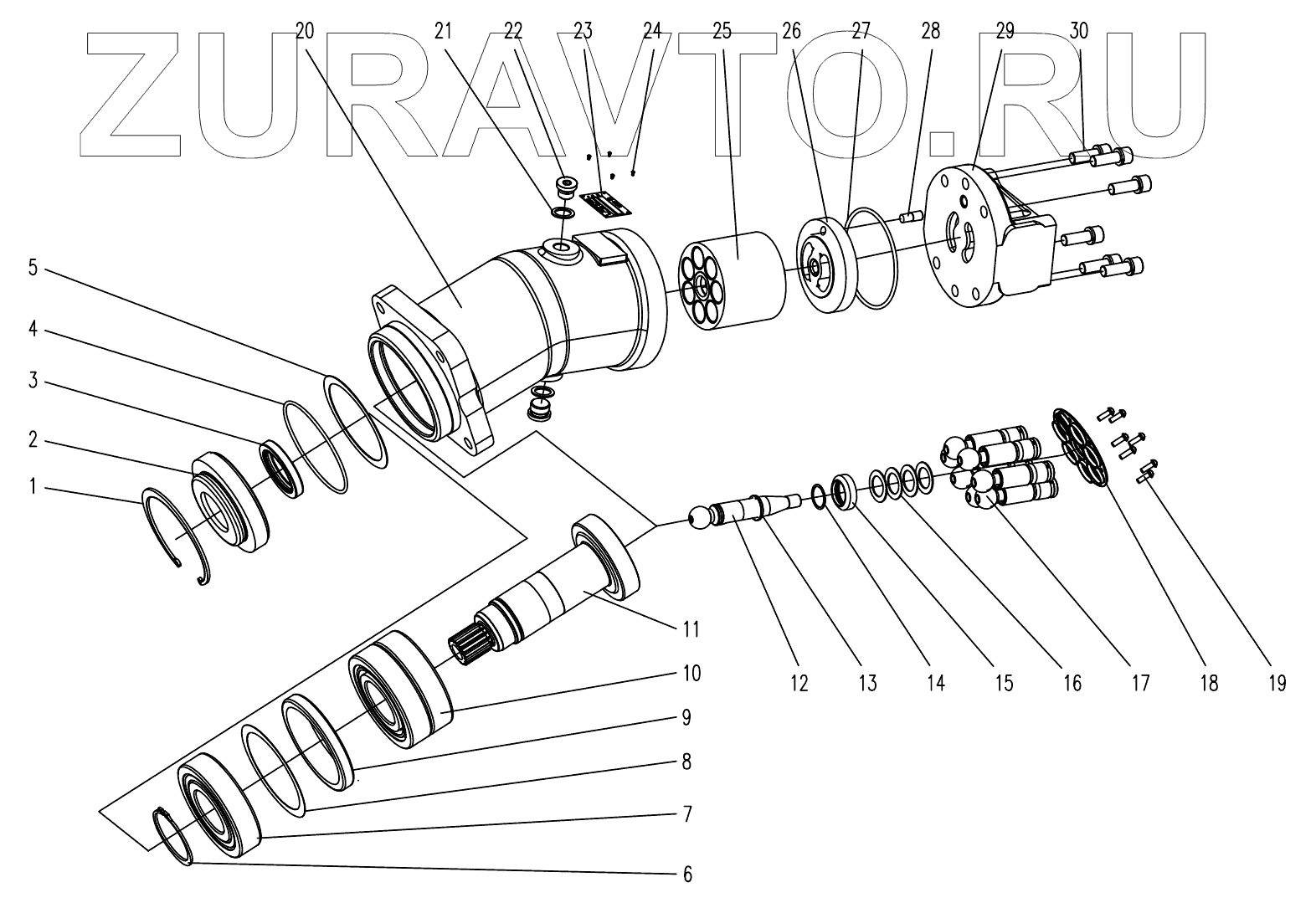 ZURAVTO.RU

20 21 22 23 24 25 26 27 28 29 30

5
4
3
2
1

11
10
9
8
7
6

12 13 14 15 16 17 18 19