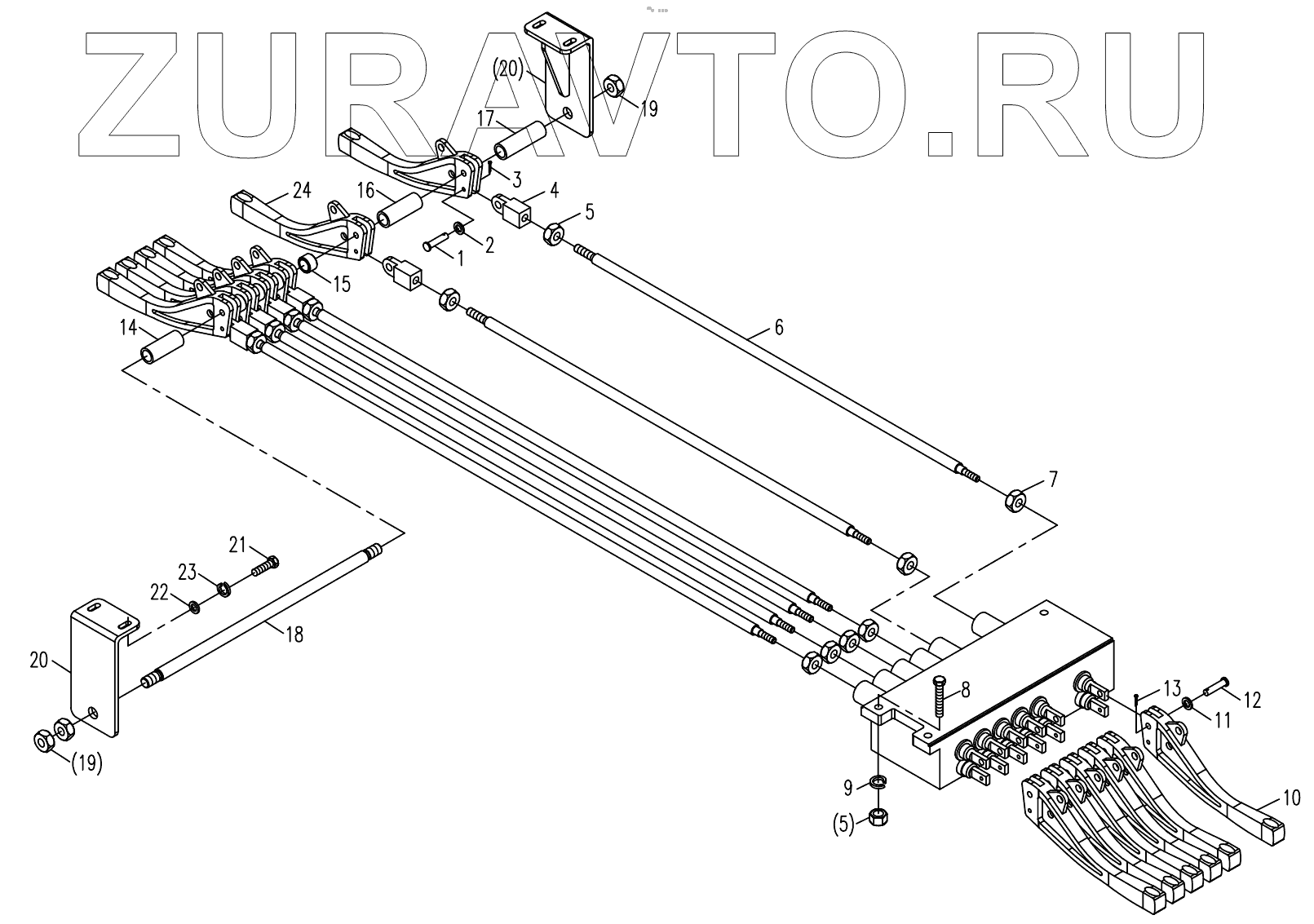 ZURAVTO.RU

(20)
19
17
3
24
16
4
5
2
1
15
14
6
7
21
23
22
18
20
(19)
8
13
12
11
9
(5)
10