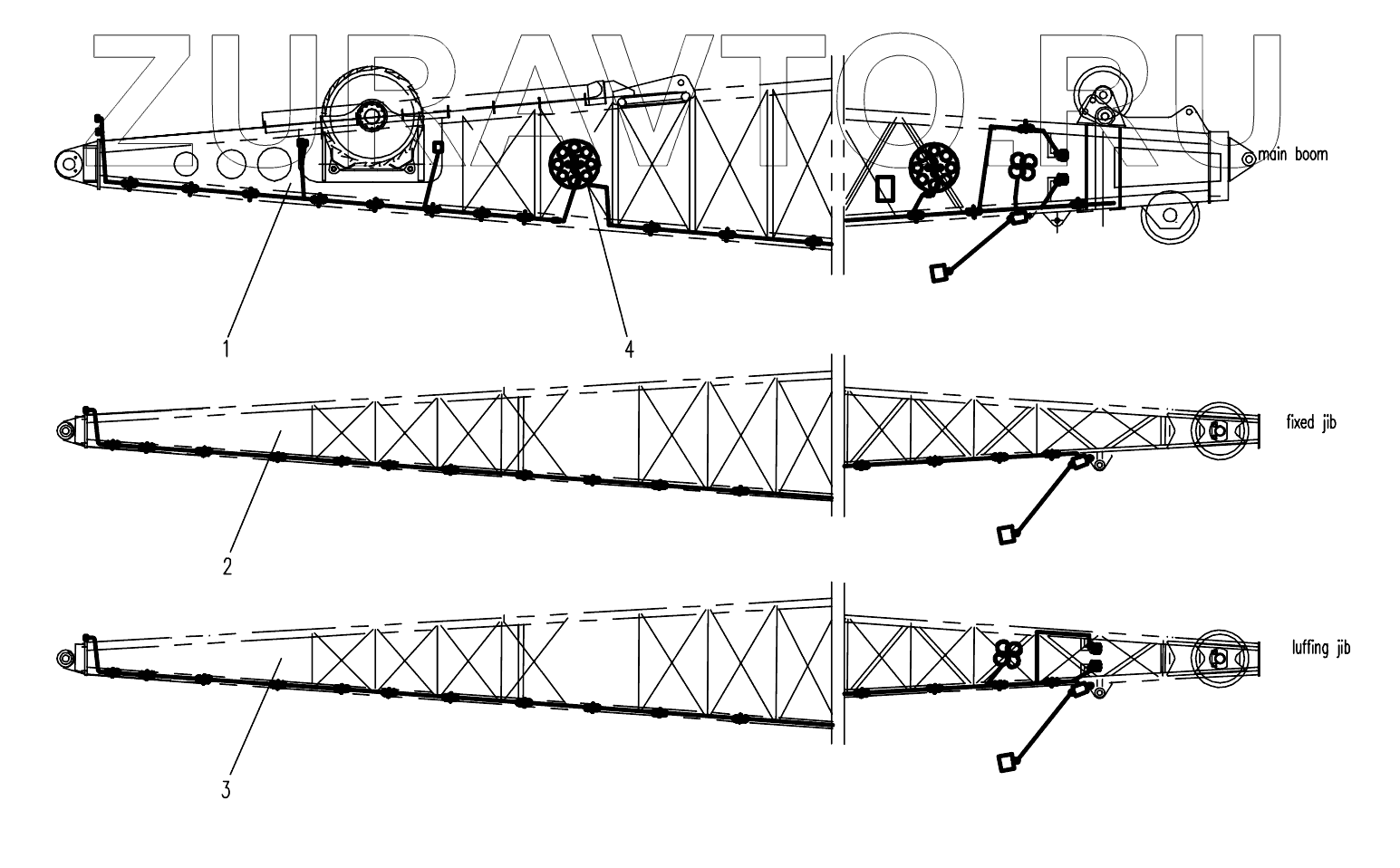 ZURAVTO.RU

main boom

1

4

fixed jib

2

luffing jib

3