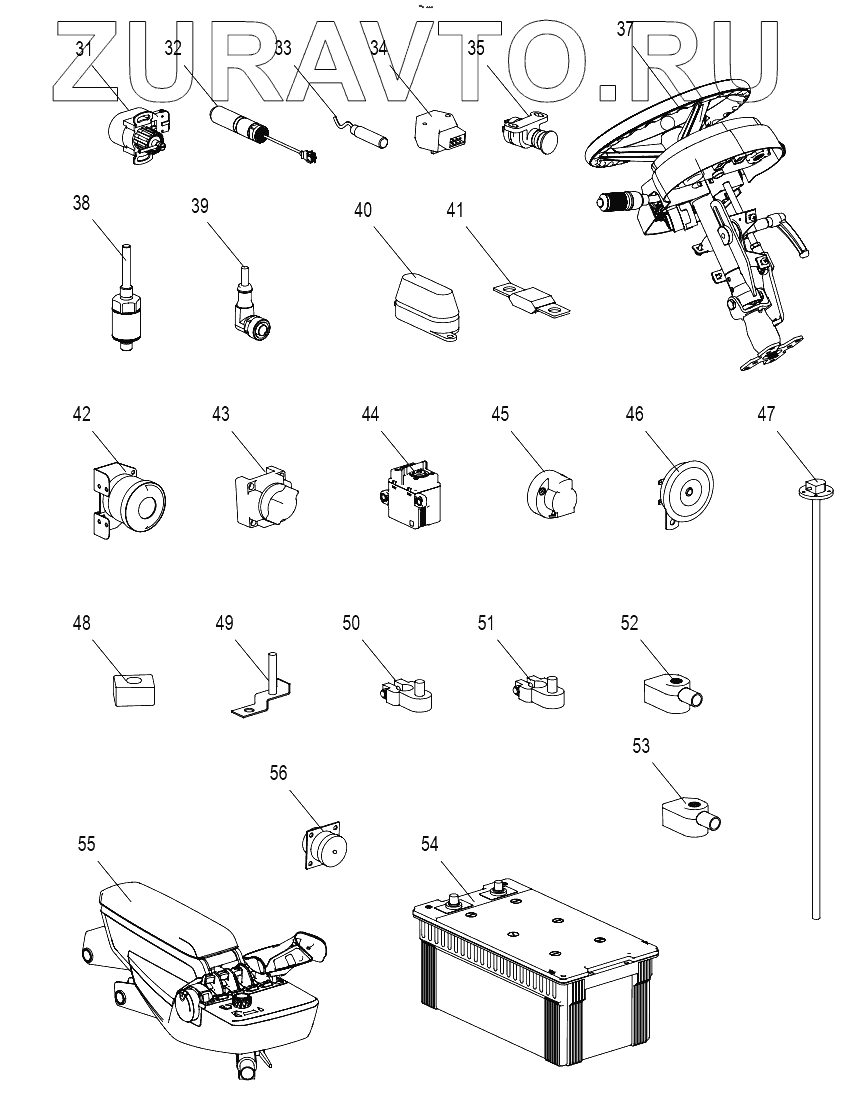 ZURAVTO.RU

31 32 33 34 35 37

38 39 40 41

42 43 44 45 46 47

48 49 50 51 52

53

56

55 54