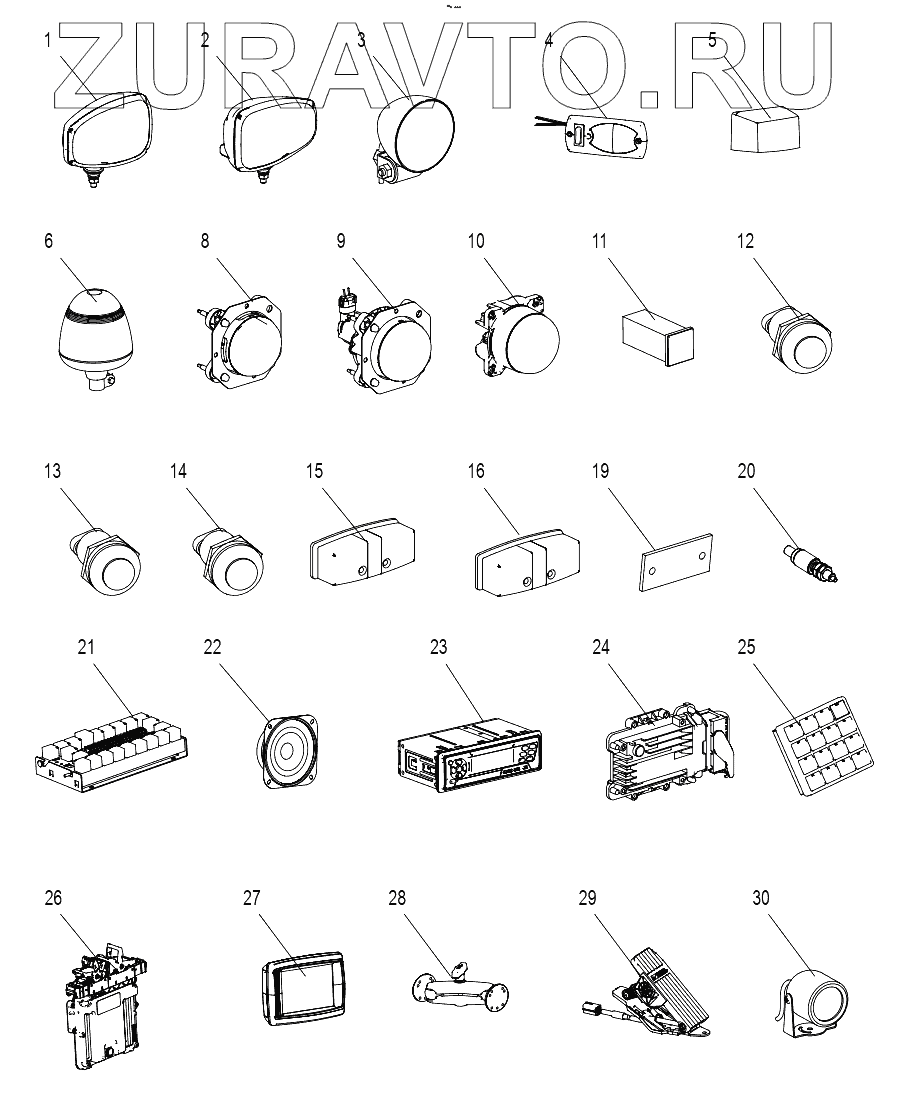 ZURAVTO.RU

1 2 3 4 5

6 8 9 10 11 12

13 14 15 16 19 20

21 22 23 24 25

26 27 28 29 30