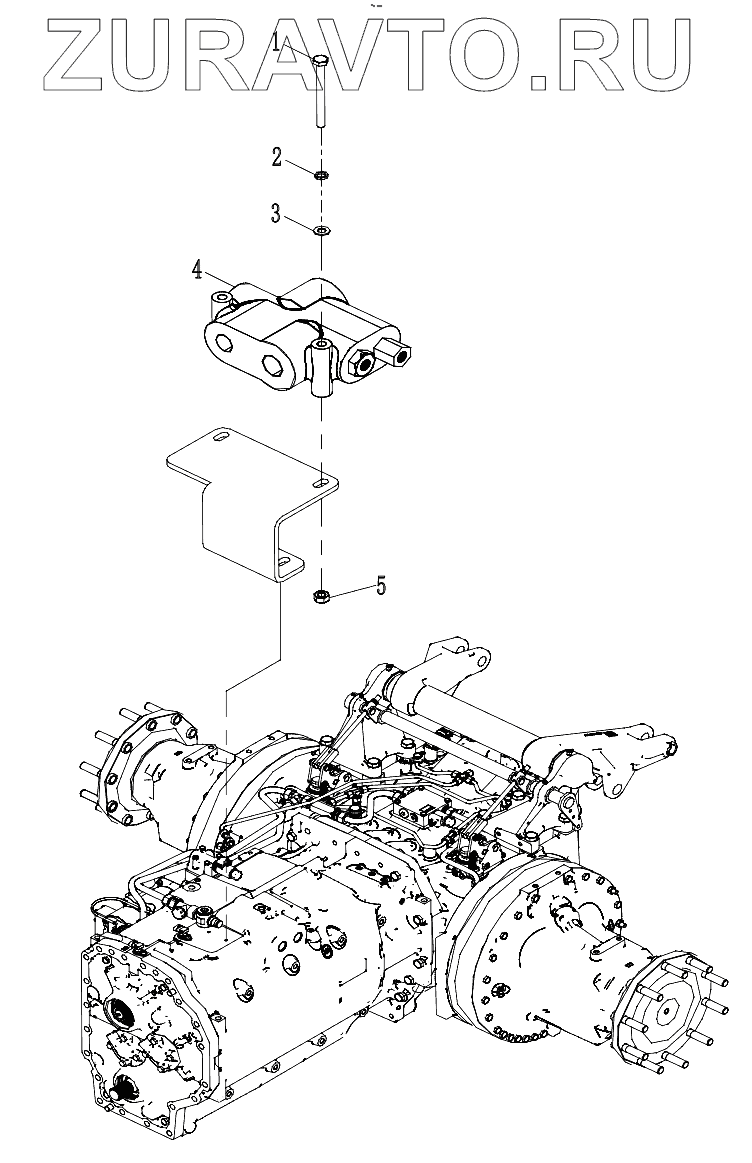 ZURAVTO.RU

1
2
3
4
5