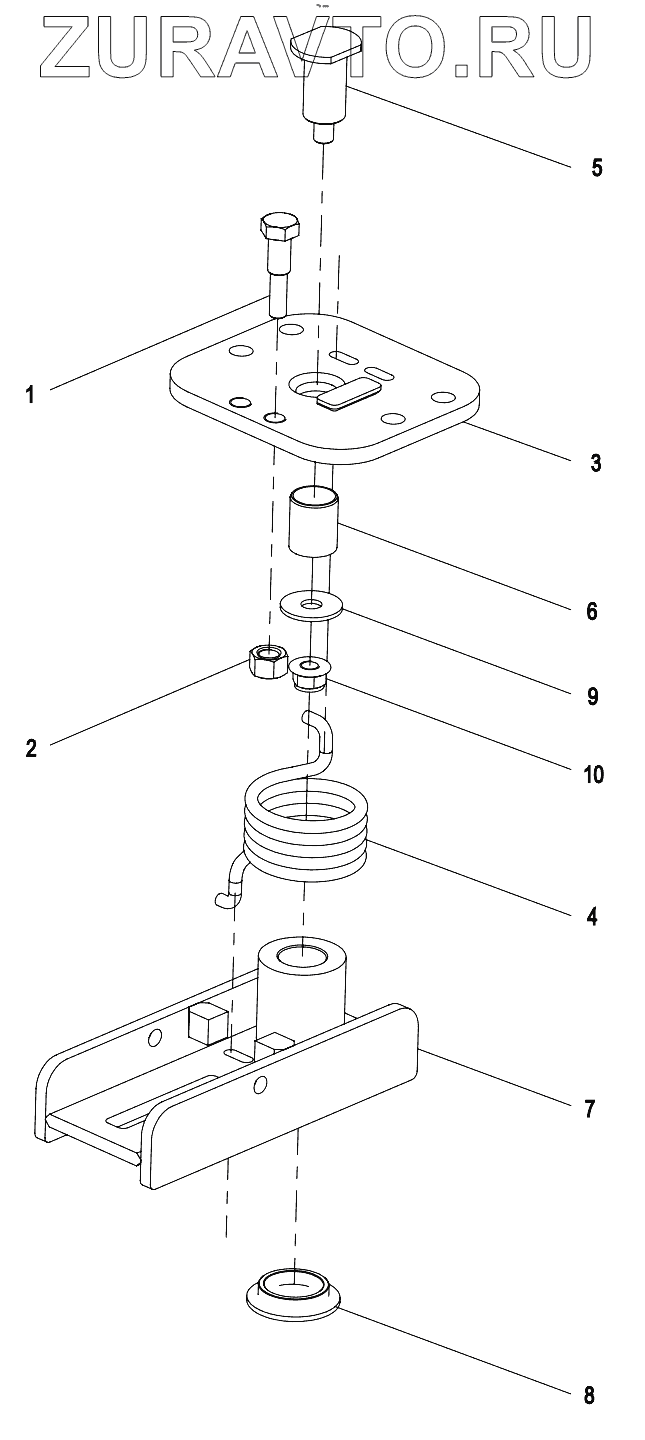 ZURAVTO.RU

5

1

3

6

9

2

10

4

7

8