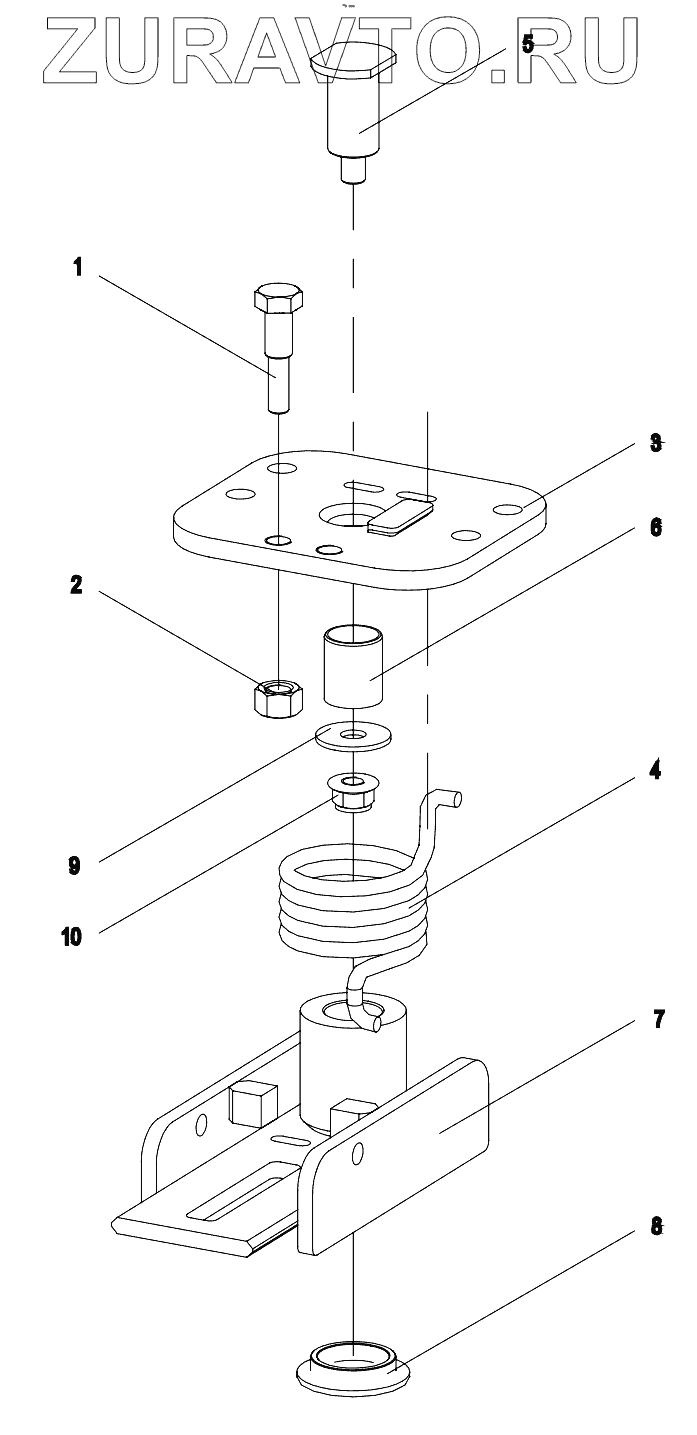 ZURAVTO.RU

5

1

3

6

2

4

9

10

7

8