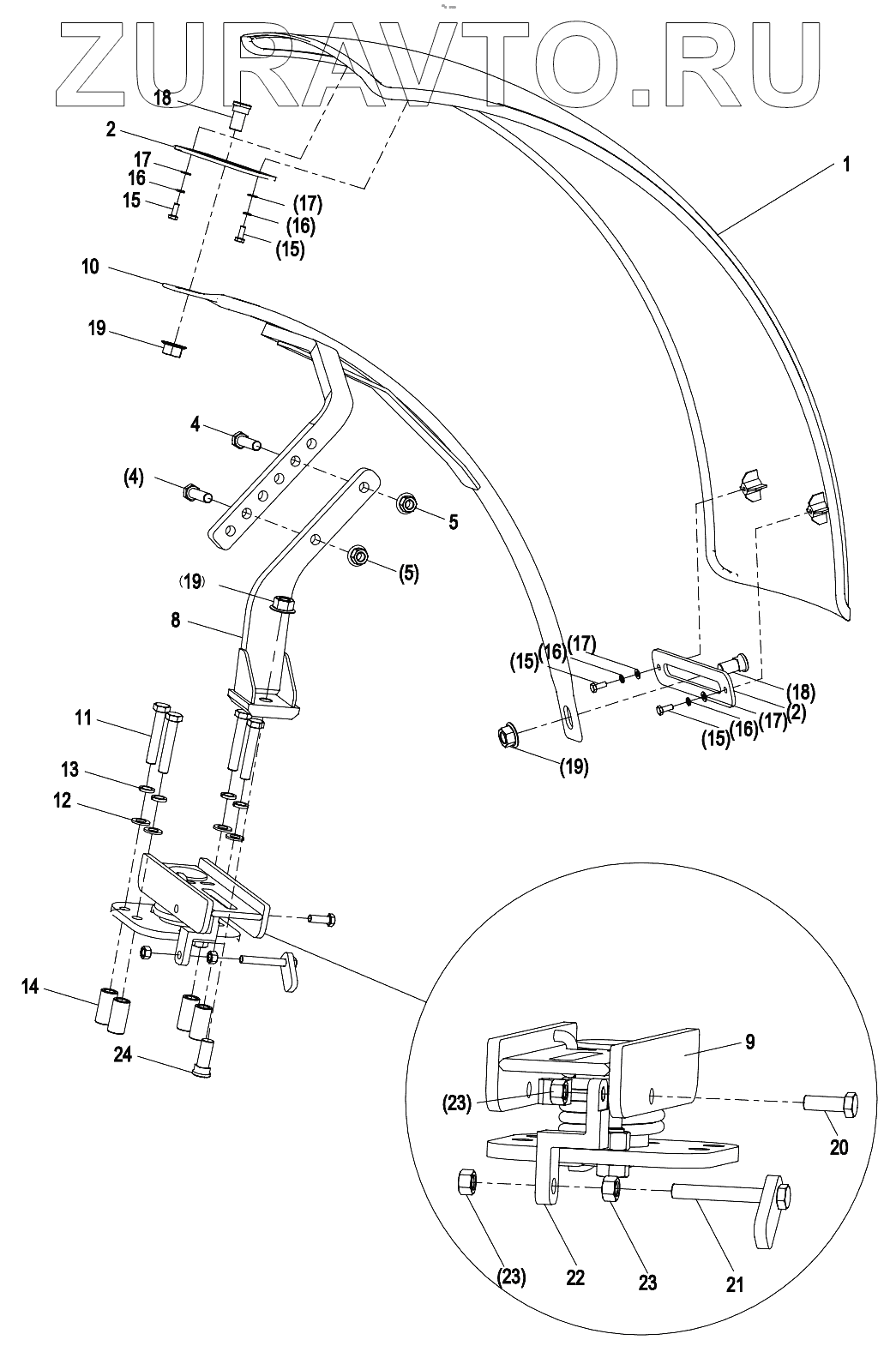 ZURAVTO.RU

18
2
17
16
15
(17)
(16)
(15)
1
10
19
4
(4)
5
(5)
(19)
8
(15)
(16)
(17)
(18)
(2)
(17)
(16)
(15)
(19)
11
13
12
14
24
9
(23)
20
(23)
22
23
21