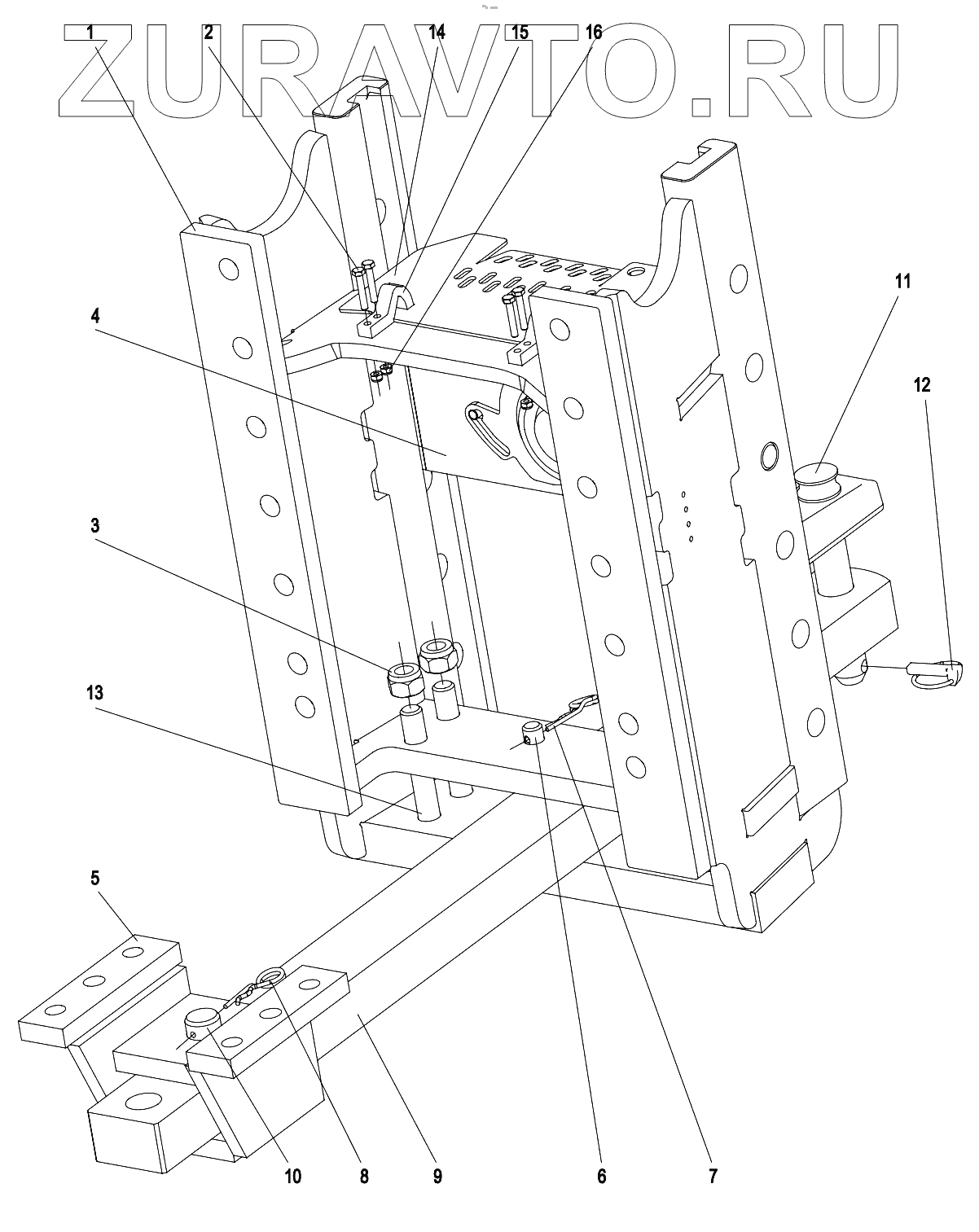 ZURAVTO.RU

1 2 14 15 16

4

11

12

3

13

5

10 8 9 6 7