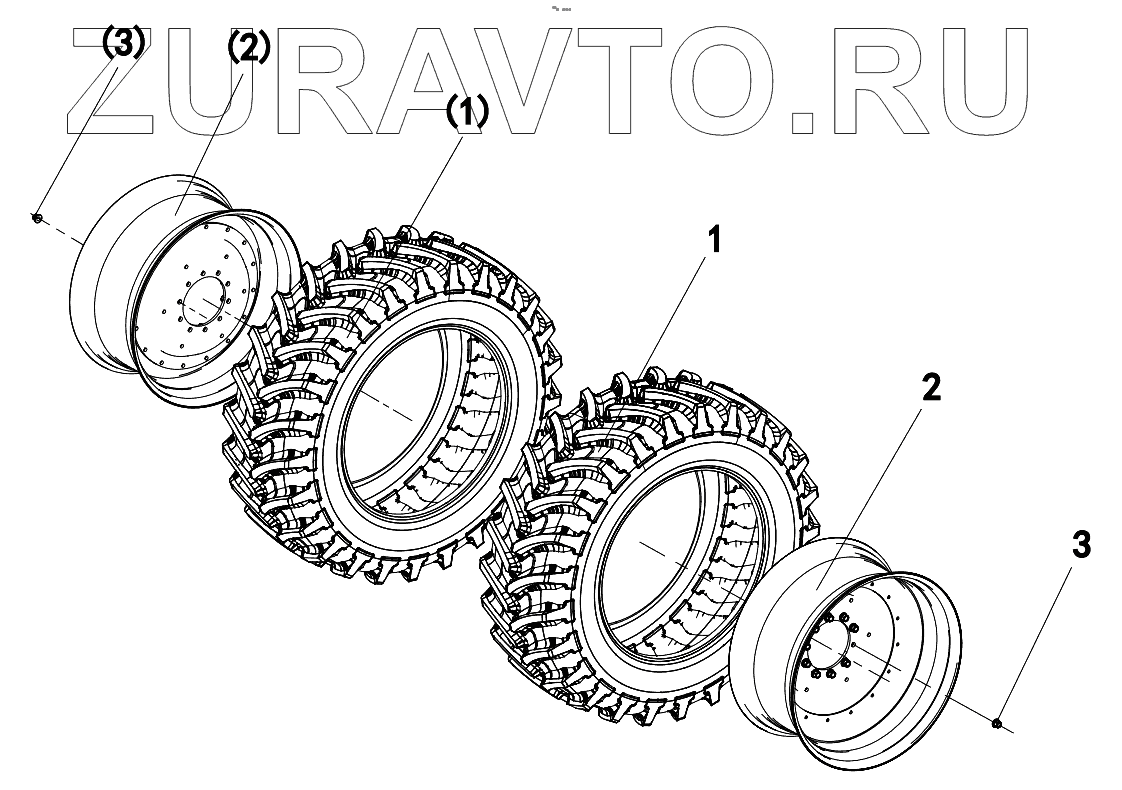 ZURAVTO.RU

(3)
(2)
(1)
1
2
3