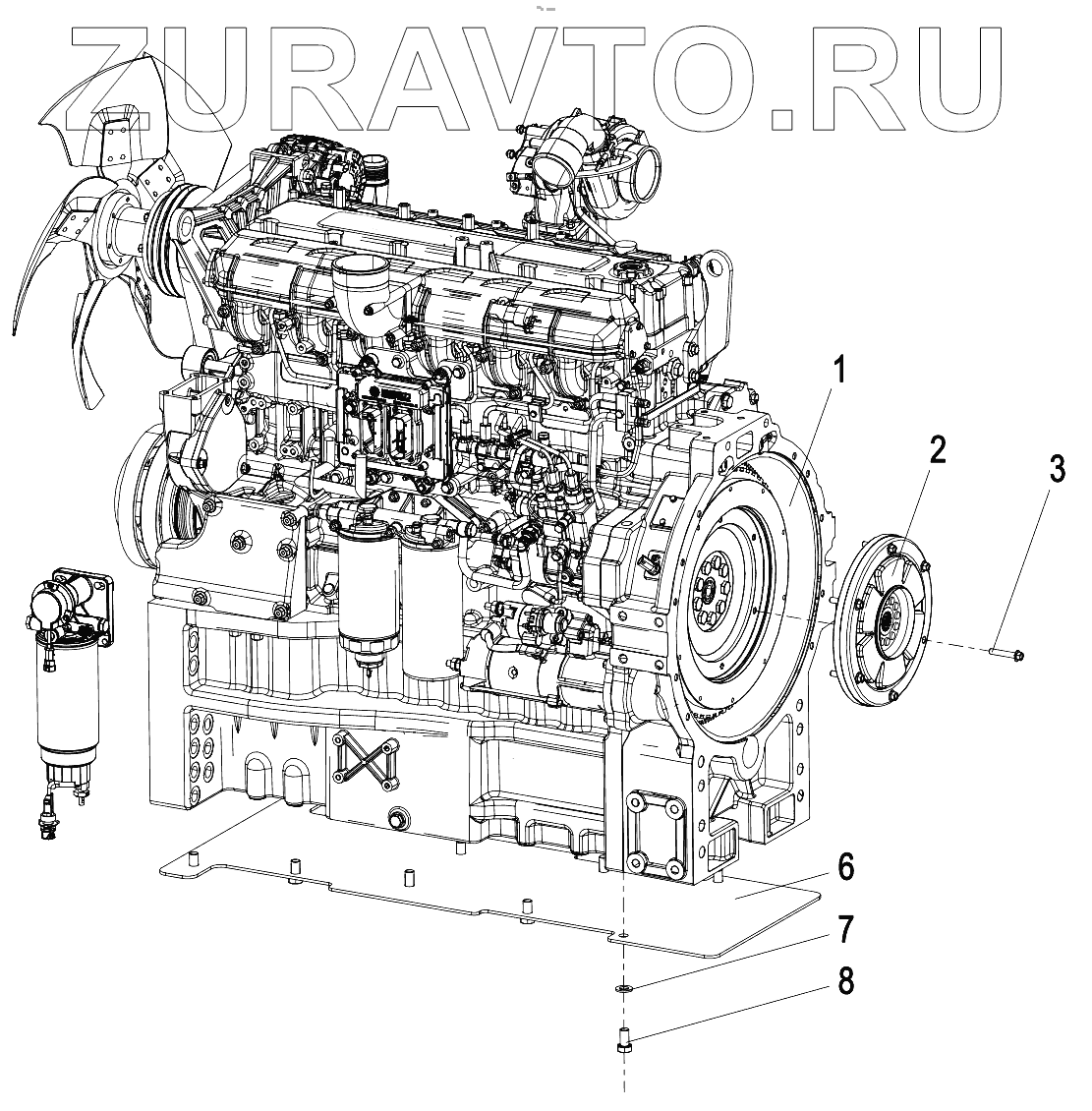 ZURAVTO.RU

1
2
3
6
7
8