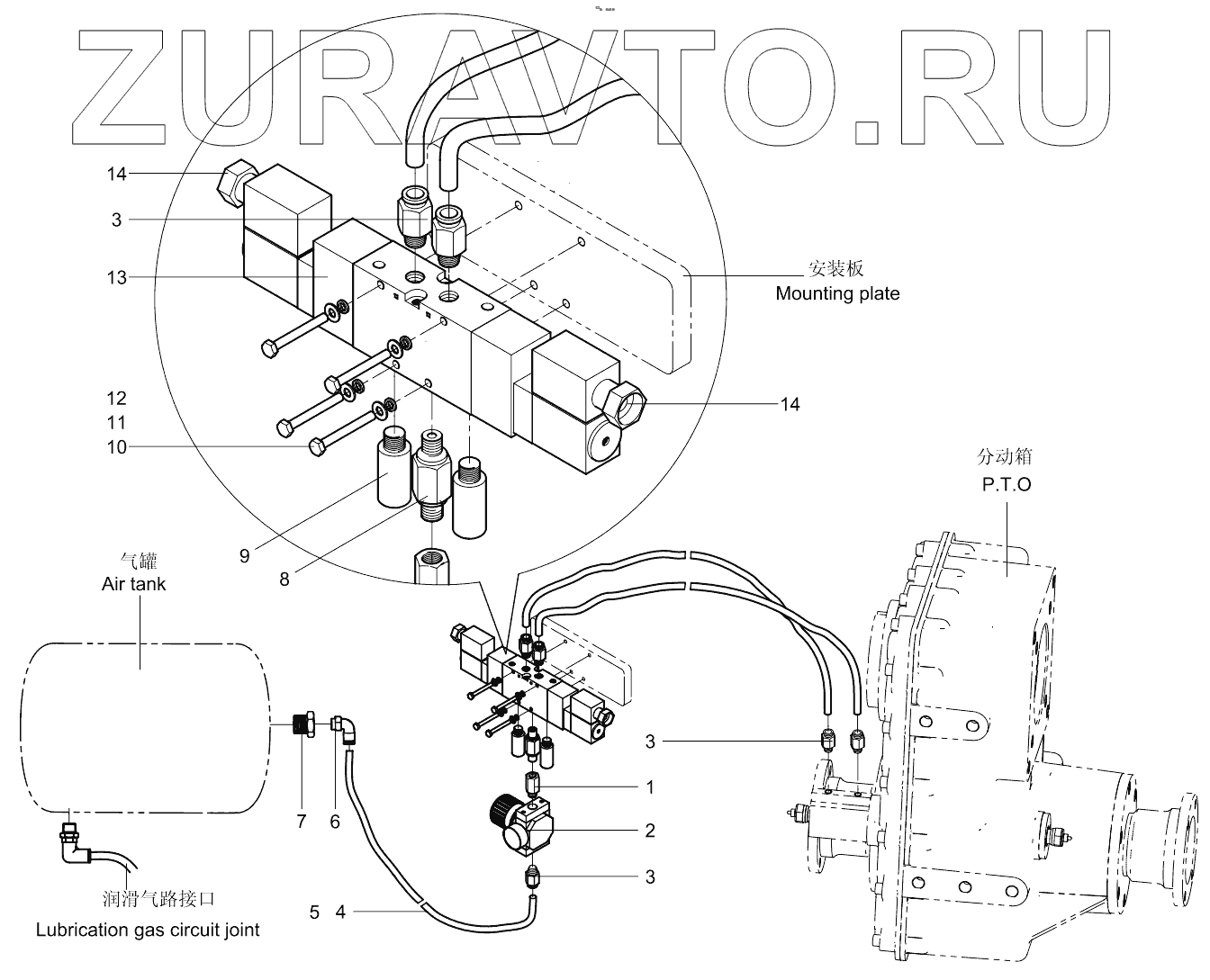 ZURAVTO.RU

14
3
13
安装板
Mounting plate
12
11
10
14
9
8
分动箱
P.T.O
气罐
Air tank
3
1
2
3
7
6
5 4
润滑气路接口
Lubrication gas circuit joint