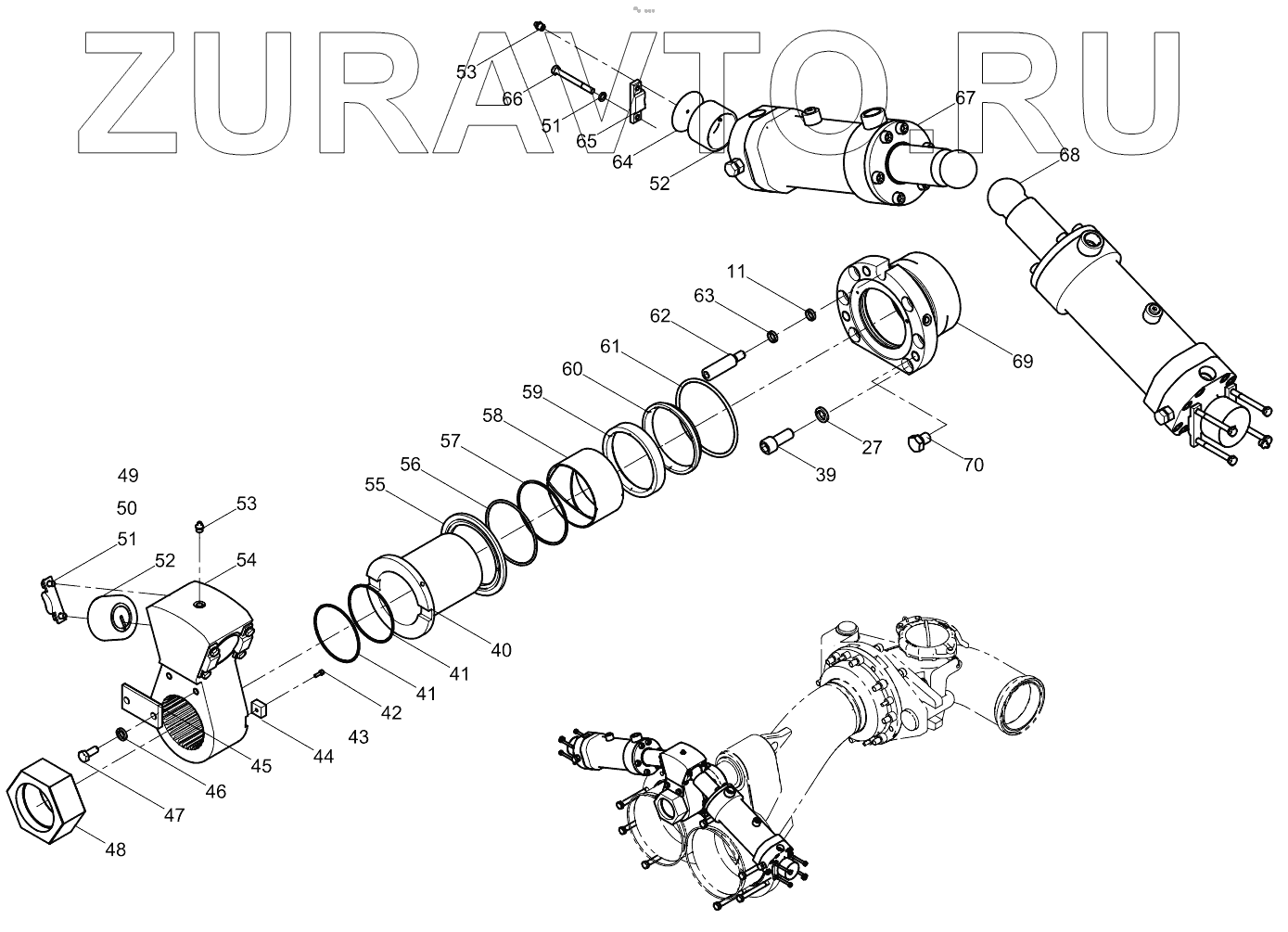 ZURAVTO.RU

53
66
51
65
64
52
67
68
11
63
62
61
60
59
58
57
56
55
69
27
39
70
49
50
51
52
53
54
40
41
41
42
43
44
45
46
47
48