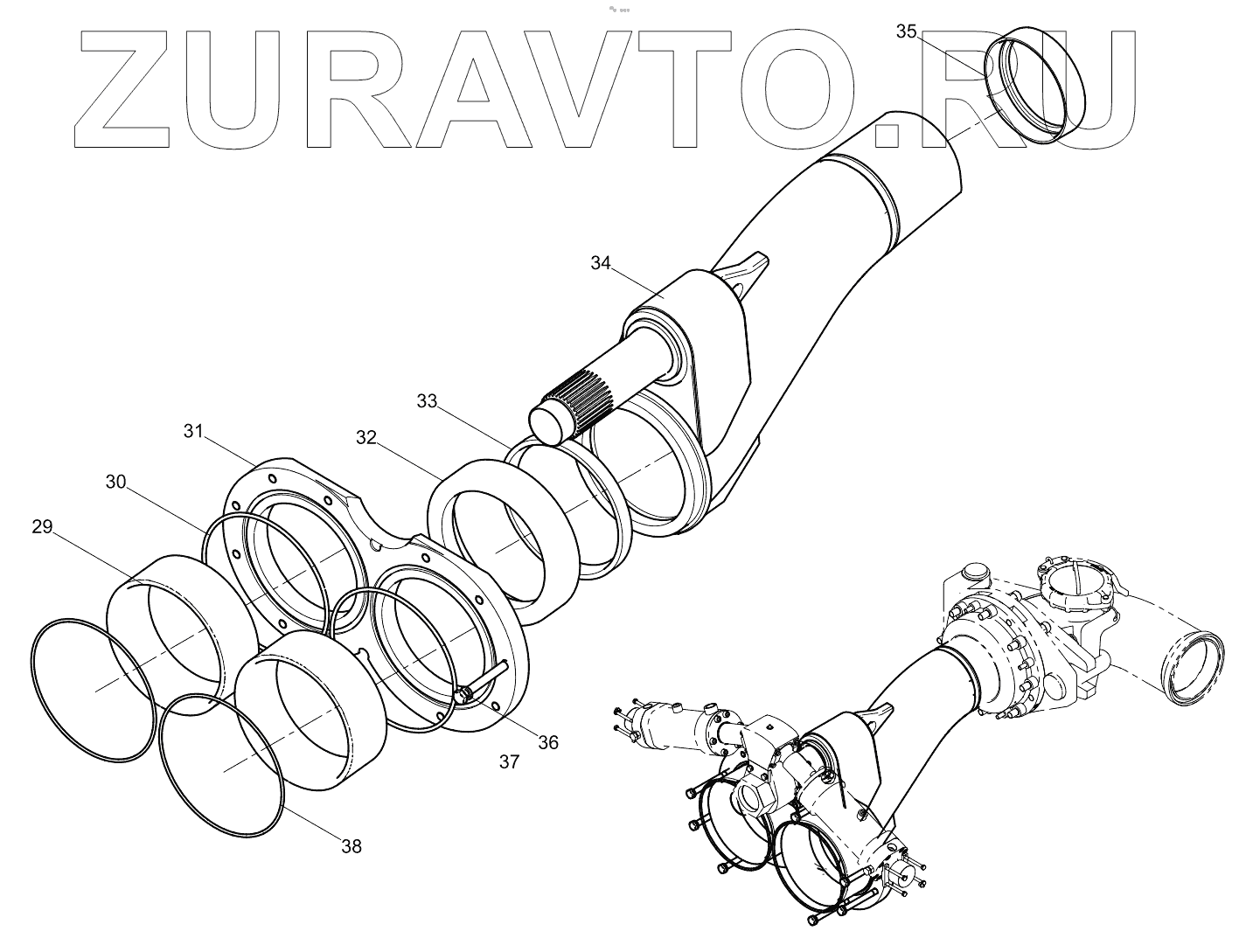 ZURAVTO.RU

35
34
33
32
31
30
29
36
37
38